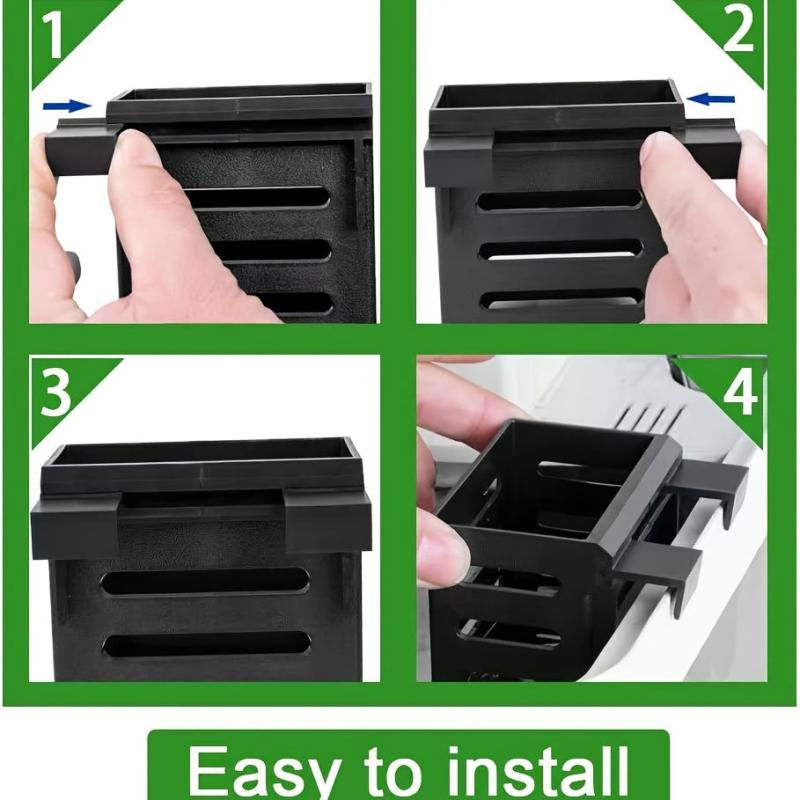 1

2

3

4

Easy to install