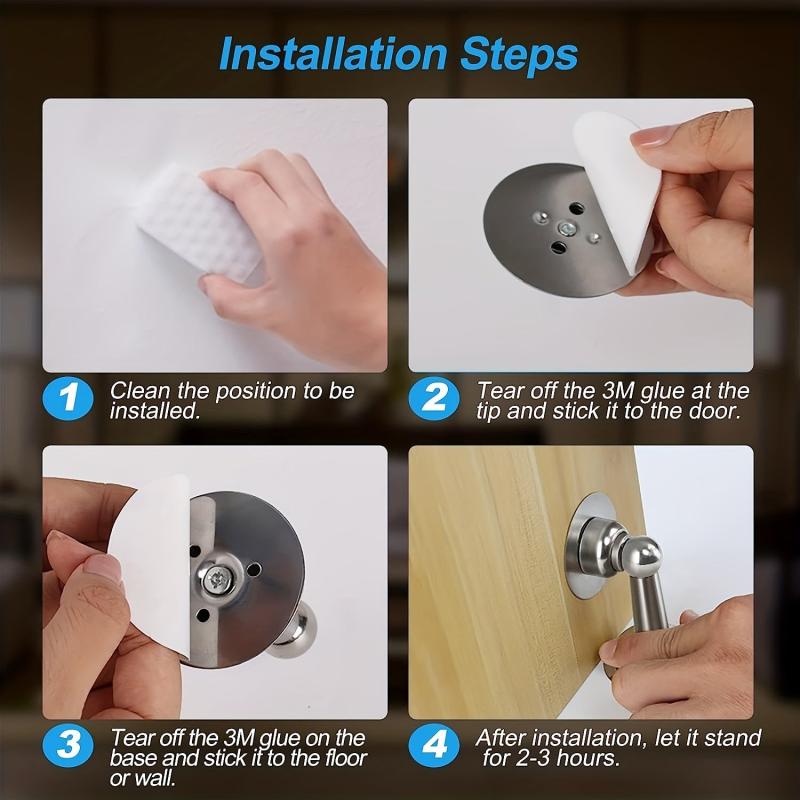 Installation Steps

1 Clean the position to be installed.

2 Tear off the 3M glue at the tip and stick it to the door.

3 Tear off the 3M glue on the base and stick it to the floor or wall.

4 After installation, let it stand for 2-3 hours.