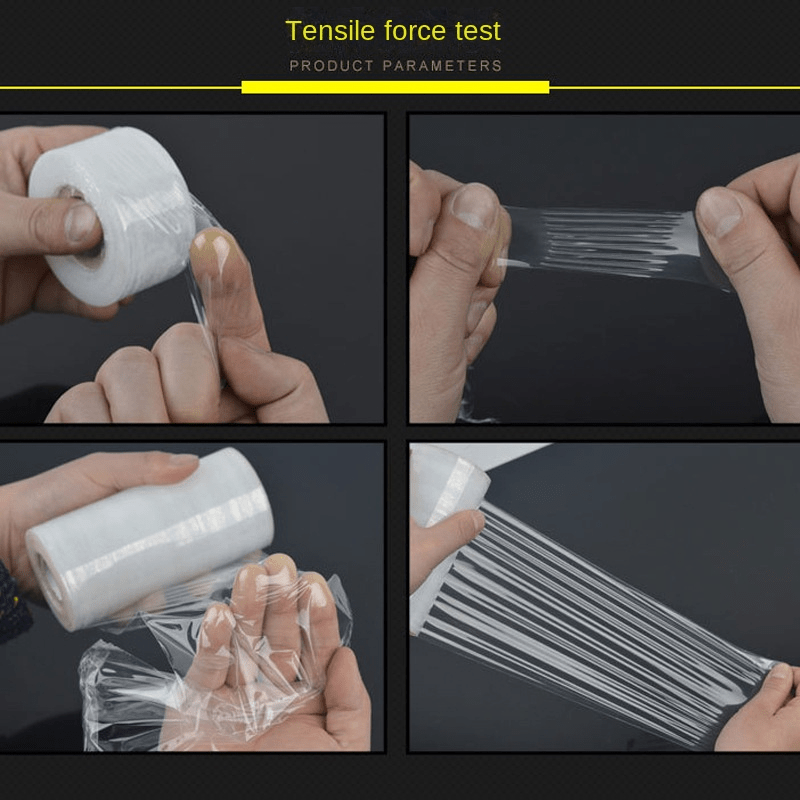 Tensile force test

PRODUCT PARAMETERS