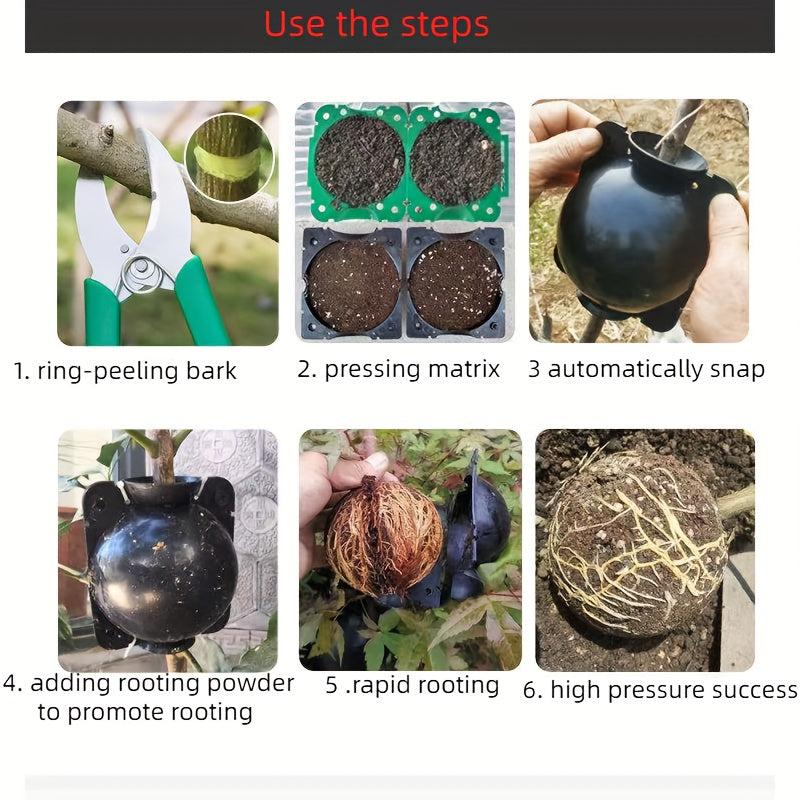 Use the steps

1. ring-peeling bark

2. pressing matrix

3 automatically snap

4. adding rooting powder to promote rooting

5 .rapid rooting

6. high pressure success