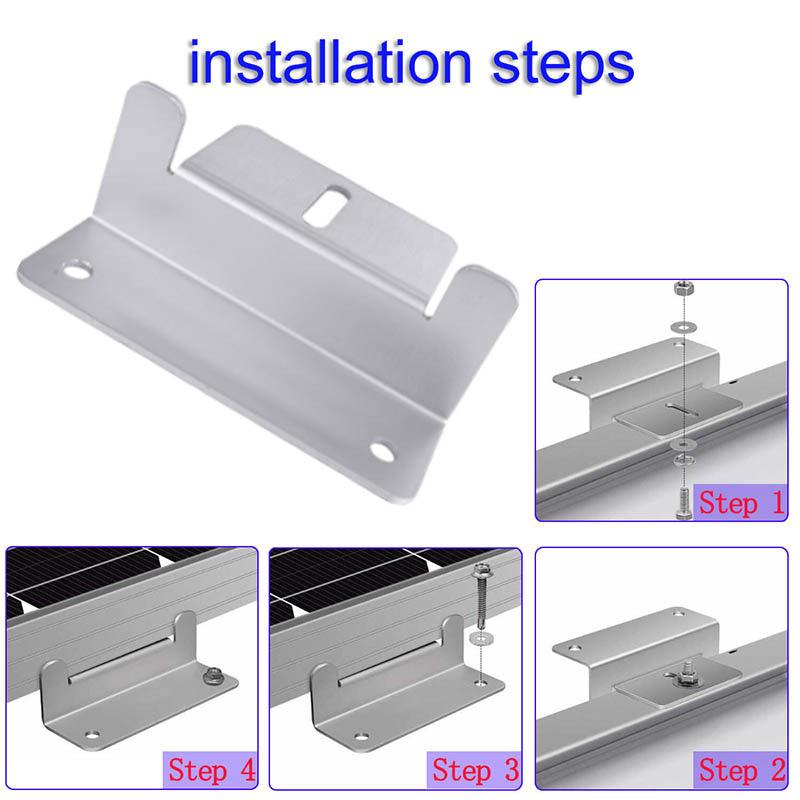 installation steps

Step 1

Step 4

Step 3

Step 2