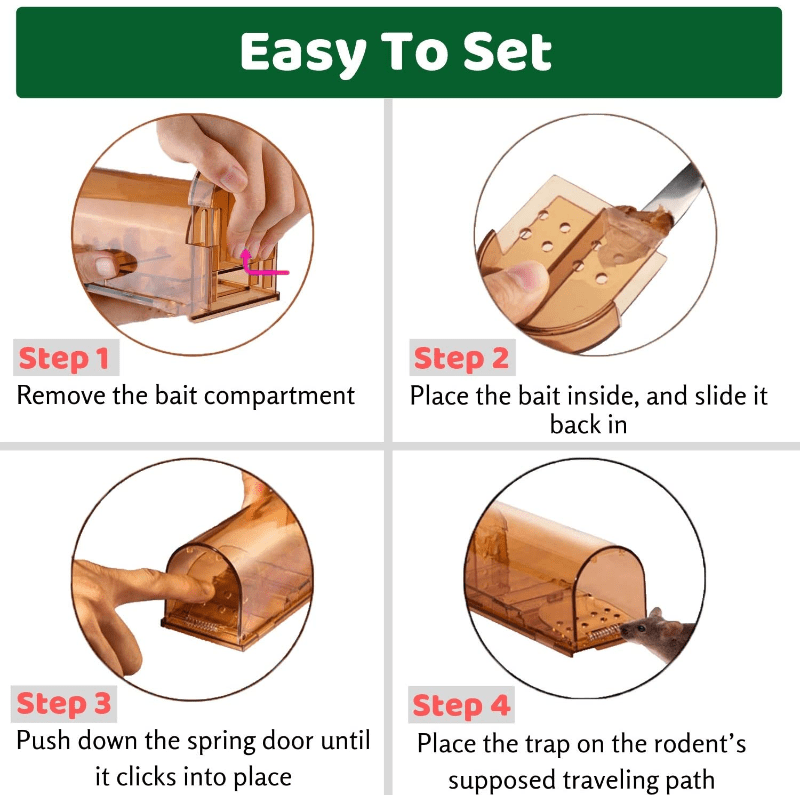 Easy To Set

Step 1
Remove the bait compartment

Step 2
Place the bait inside, and slide it back in

Step 3
Push down the spring door until it clicks into place

Step 4
Place the trap on the rodent's supposed traveling path