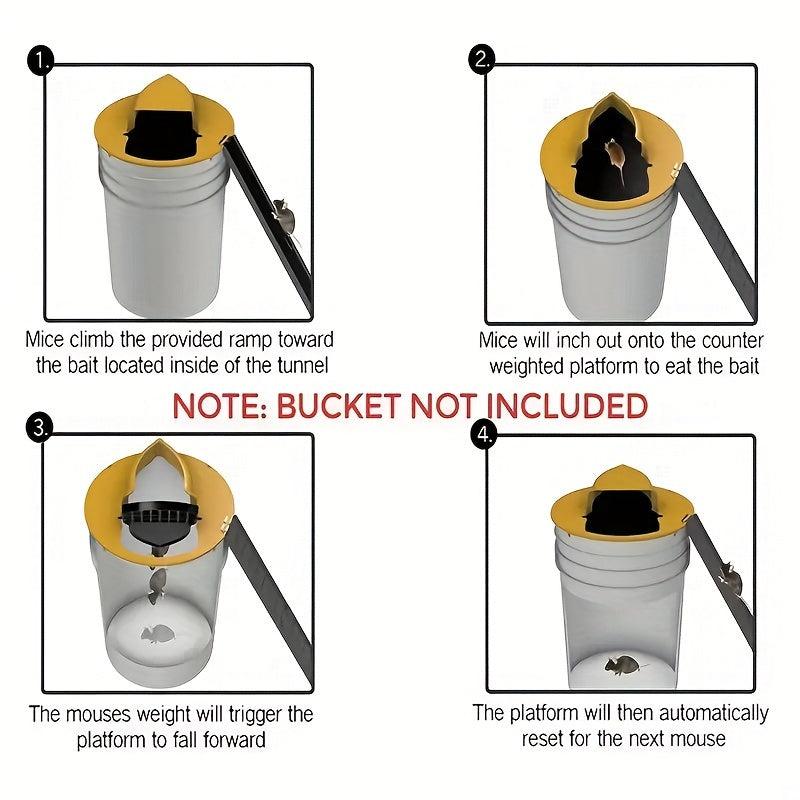 1.

Mice climb the provided ramp toward the bait located inside of the tunnel

2.

Mice will inch out onto the counter weighted platform to eat the bait

NOTE: BUCKET NOT INCLUDED

3.

The mouses weight will trigger the platform to fall forward

4.

The platform will then automatically reset for the next mouse