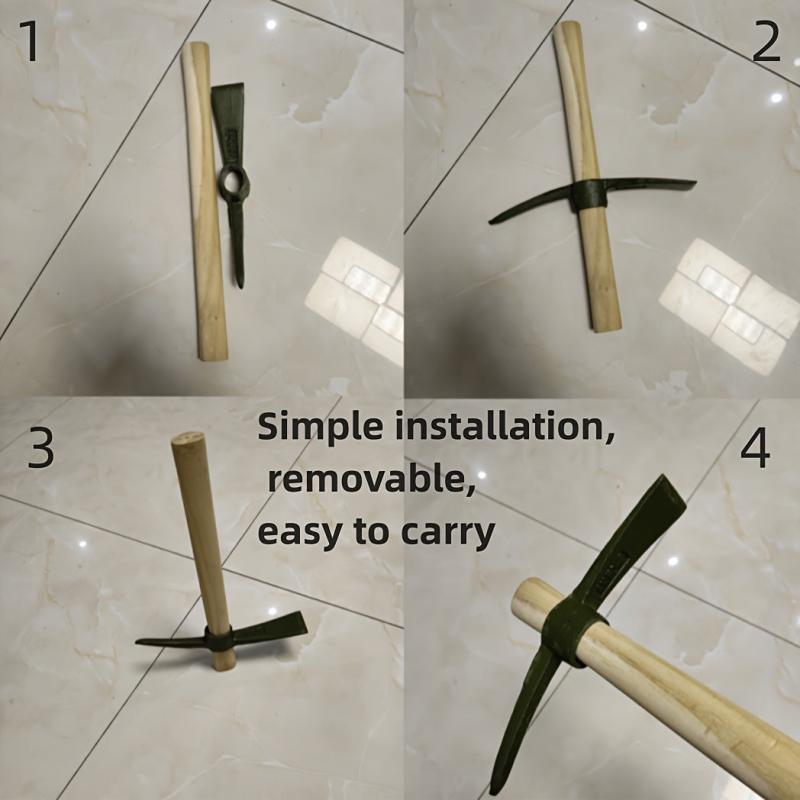 1

2

3

Simple installation,
removable,
easy to carry

4