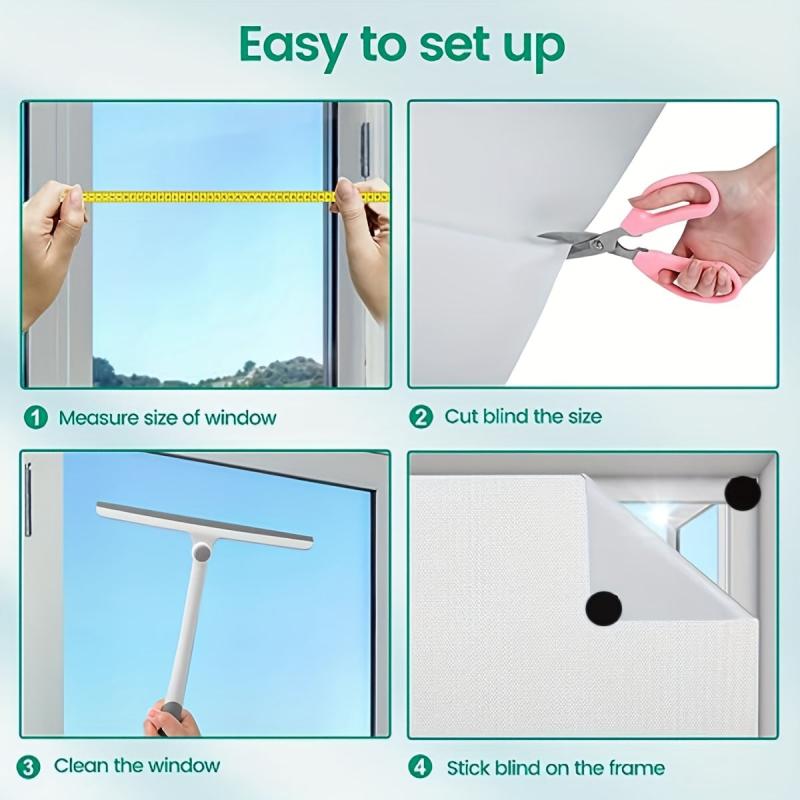 Easy to set up

1 Measure size of window

2 Cut blind the size

3 Clean the window

4 Stick blind on the frame