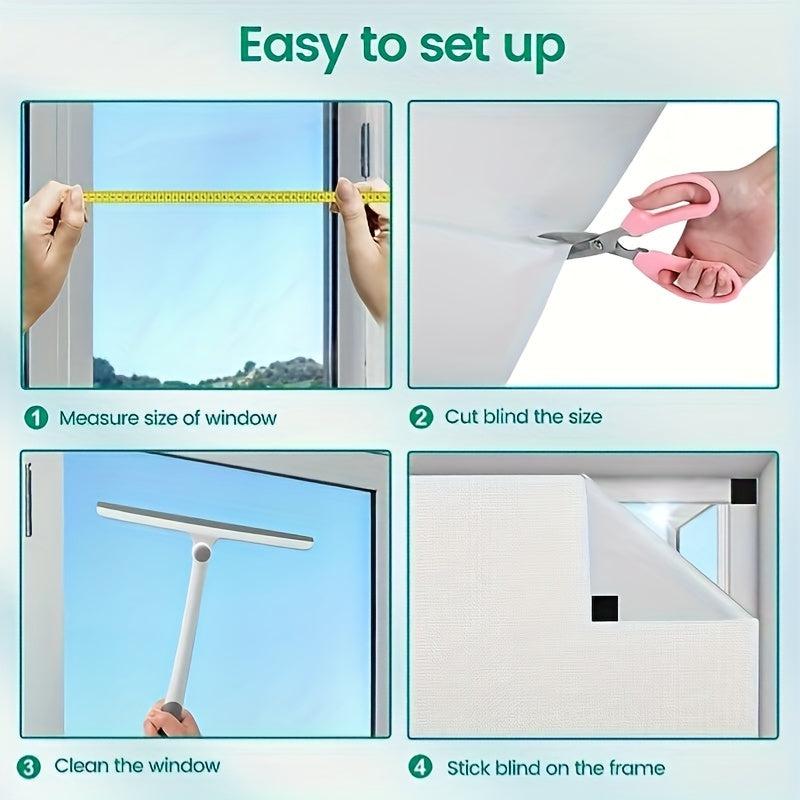 Easy to set up

1 Measure size of window

2 Cut blind the size

3 Clean the window

4 Stick blind on the frame