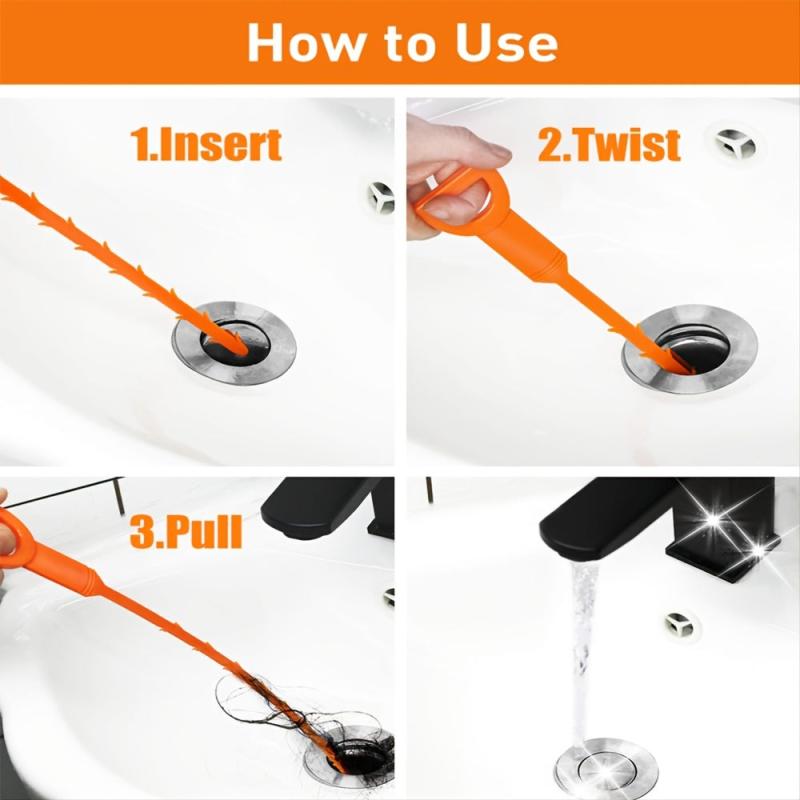 How to Use

1.Insert

2.Twist

3.Pull