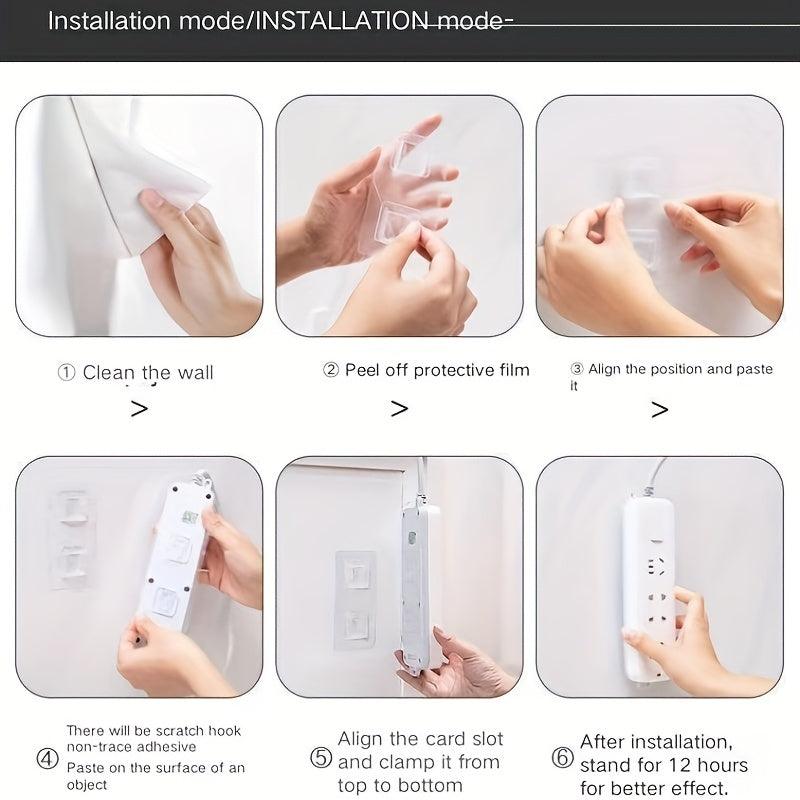 Installation mode/INSTALLATION mode-

① Clean the wall
>

② Peel off protective film
>

③ Align the position and paste it
>

④ There will be scratch hook non-trace adhesive
Paste on the surface of an object

⑤ Align the card slot and clamp it from top to bottom

⑥ After installation, stand for 12 hours for better effect.