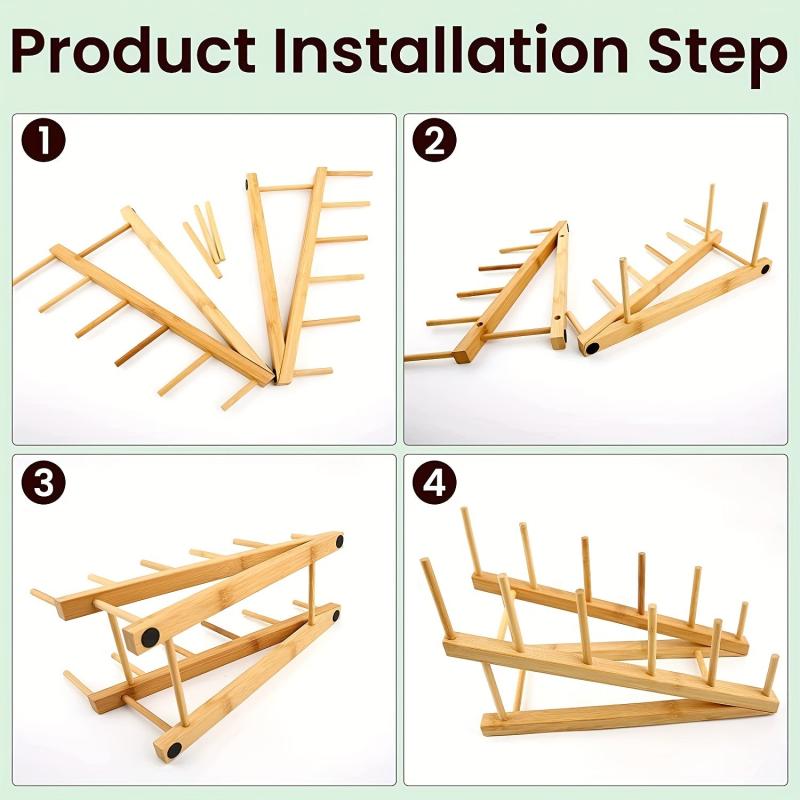 Product Installation Step

1

2

3

4