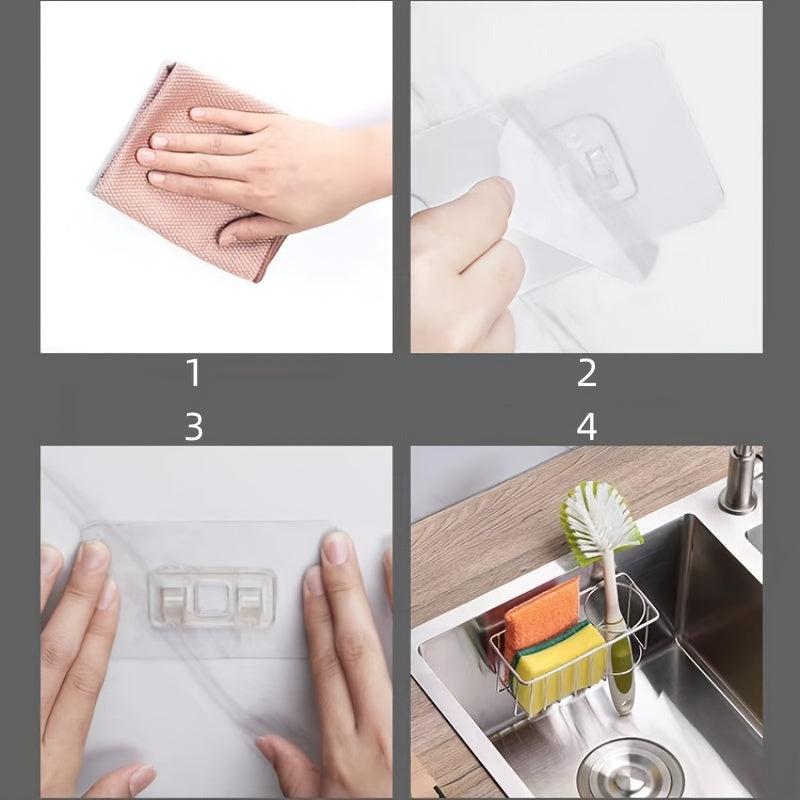 1

2

3

4