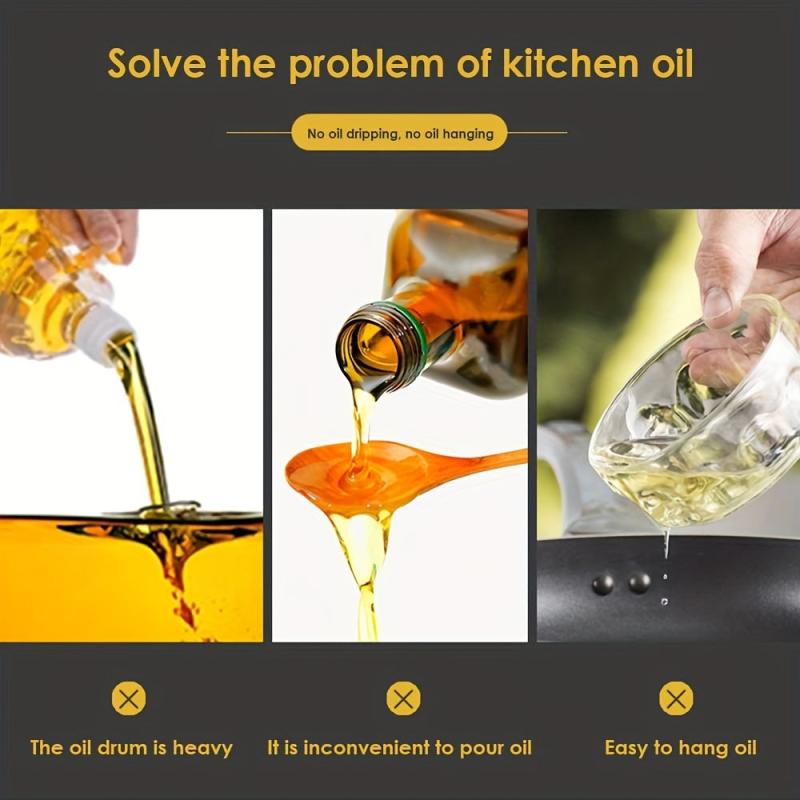 Solve the problem of kitchen oil

No oil dripping, no oil hanging

The oil drum is heavy

It is inconvenient to pour oil

Easy to hang oil