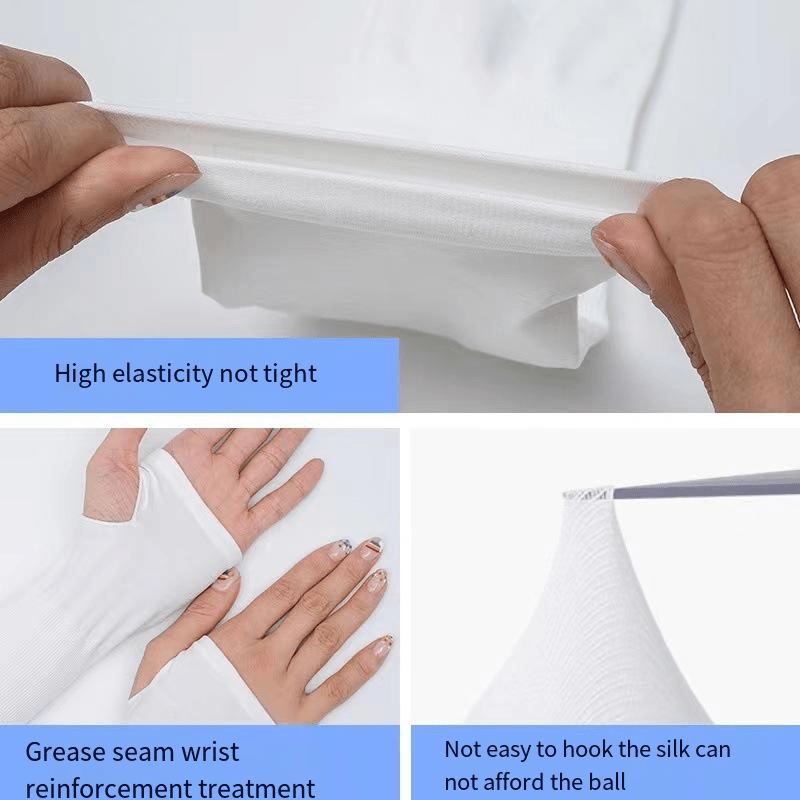 High elasticity not tight

Grease seam wrist reinforcement treatment

Not easy to hook the silk can not afford the ball