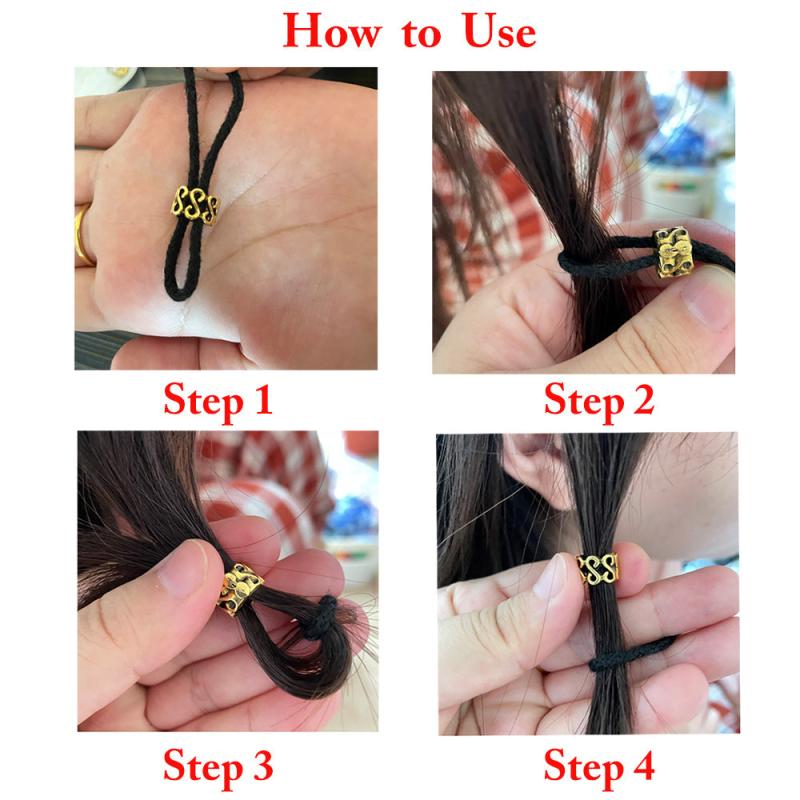 How to Use

Step 1

Step 2

Step 3

Step 4