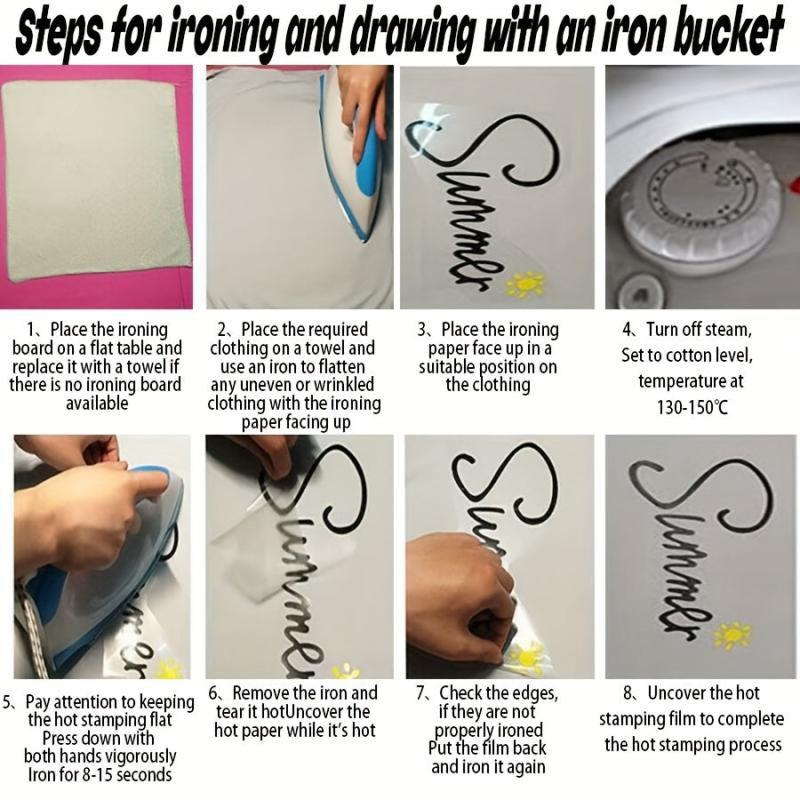 Steps for ironing and drawing with an iron bucket

Summer

1、Place the ironing board on a flat table and replace it with a towel if there is no ironing board available

2、Place the required clothing on a towel and use an iron to flatten any uneven or wrinkled clothing with the ironing paper facing up

3、Place the ironing paper face up in a suitable position on the clothing

4、Turn off steam, Set to cotton level, temperature at 130-150℃

Summer

Sum

Summer

5、Pay attention to keeping the hot stamping flat Press down with both hands vigorously Iron for 8-15 seconds

6、Remove the iron and tear it hotUncover the hot paper while it's hot

7、Check the edges, if they are not properly ironed Put the film back and iron it again

8、Uncover the hot stamping film to complete the hot stamping process