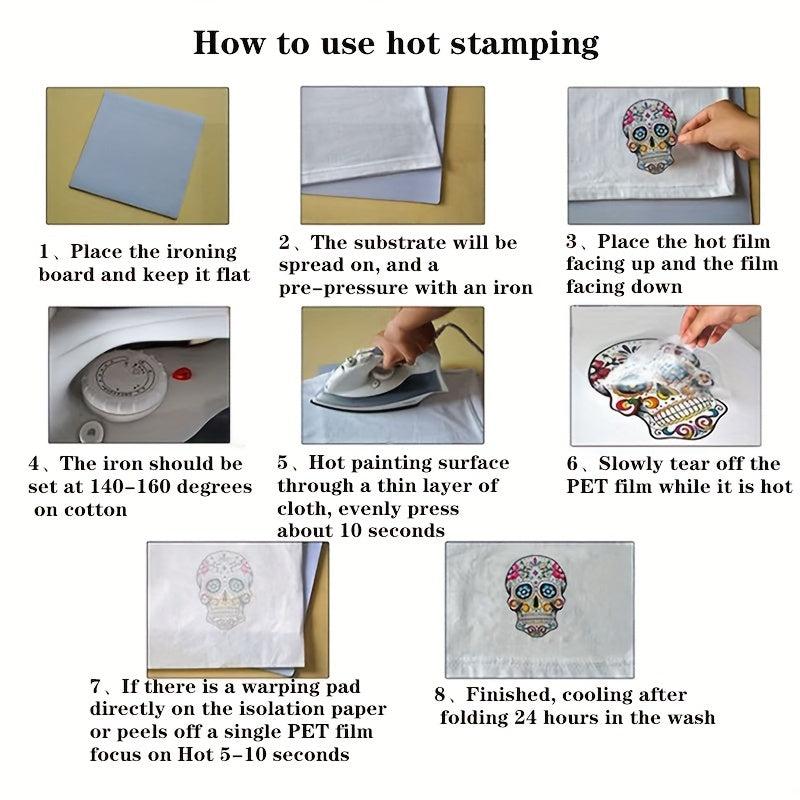 How to use hot stamping

1、Place the ironing board and keep it flat

2、The substrate will be spread on, and a pre-pressure with an iron

3、Place the hot film facing up and the film facing down

4、The iron should be set at 140-160 degrees on cotton

5、Hot painting surface through a thin layer of cloth, evenly press about 10 seconds

6、Slowly tear off the PET film while it is hot

7、If there is a warping pad directly on the isolation paper or peels off a single PET film focus on Hot 5-10 seconds

8、Finished, cooling after folding 24 hours in the wash