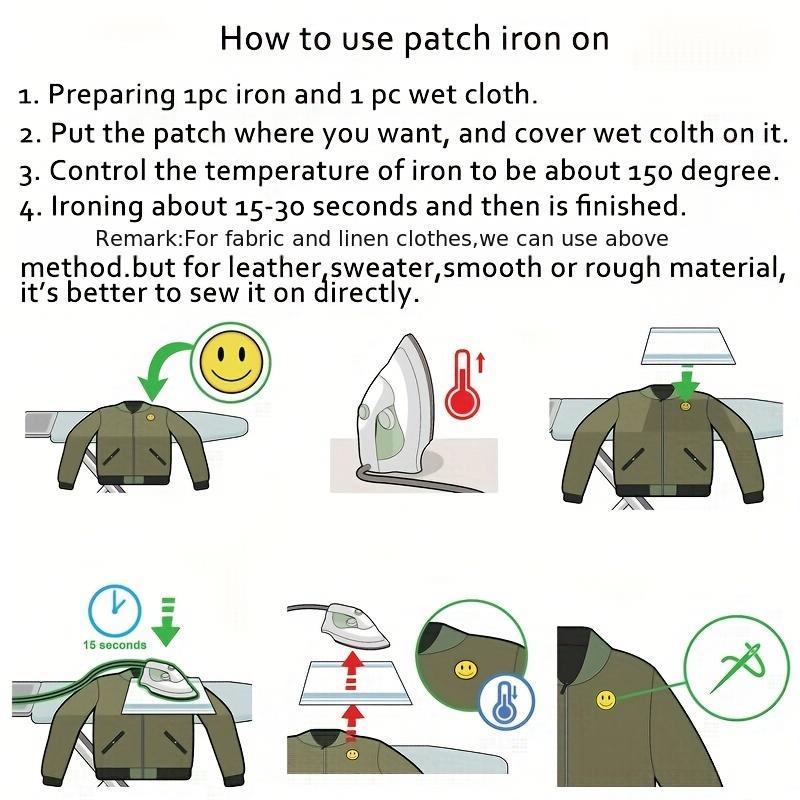 How to use patch iron on

1. Preparing 1pc iron and 1 pc wet cloth.
2. Put the patch where you want, and cover wet colth on it.
3. Control the temperature of iron to be about 150 degree.
4. Ironing about 15-30 seconds and then is finished.

Remark:For fabric and linen clothes,we can use above method.but for leather,sweater,smooth or rough material, it's better to sew it on directly.

15 seconds