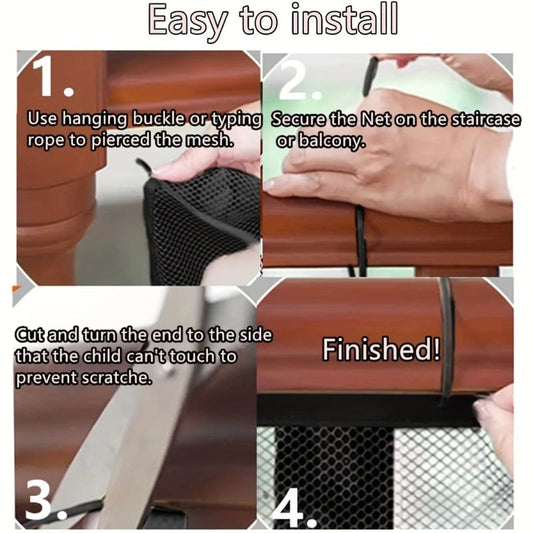 Easy to install

1.

Use hanging buckle or typing rope to pierced the mesh.

2.

Secure the Net on the staircase or balcony.

Cut and turn the end to the side that the child can't touch to prevent scratche.

3.

Finished!

4.