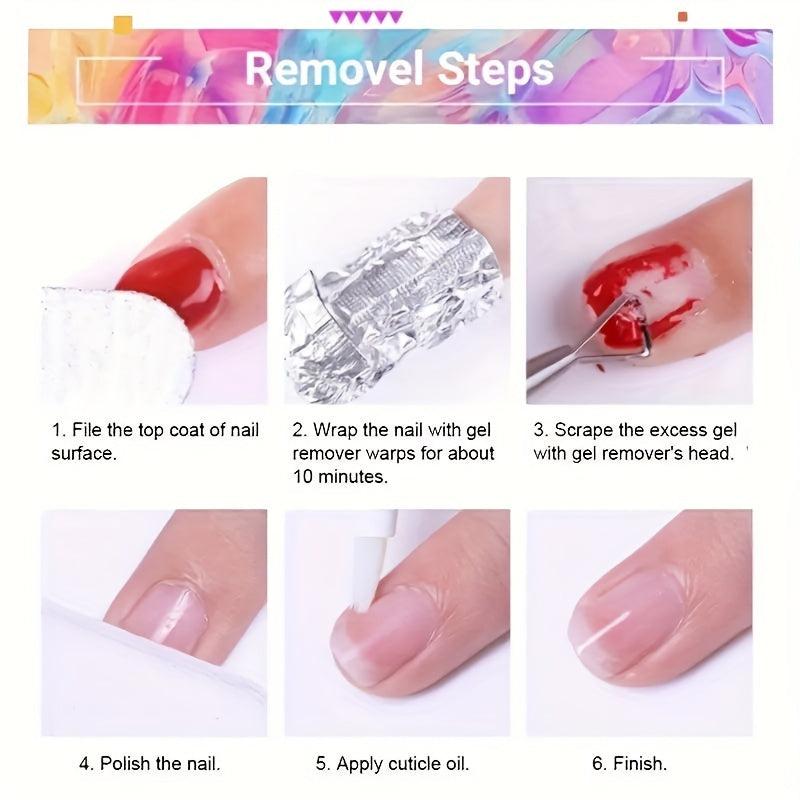 Removel Steps

1. File the top coat of nail surface.

2. Wrap the nail with gel remover warps for about 10 minutes.

3. Scrape the excess gel with gel remover's head.

4. Polish the nail.

5. Apply cuticle oil.

6. Finish.