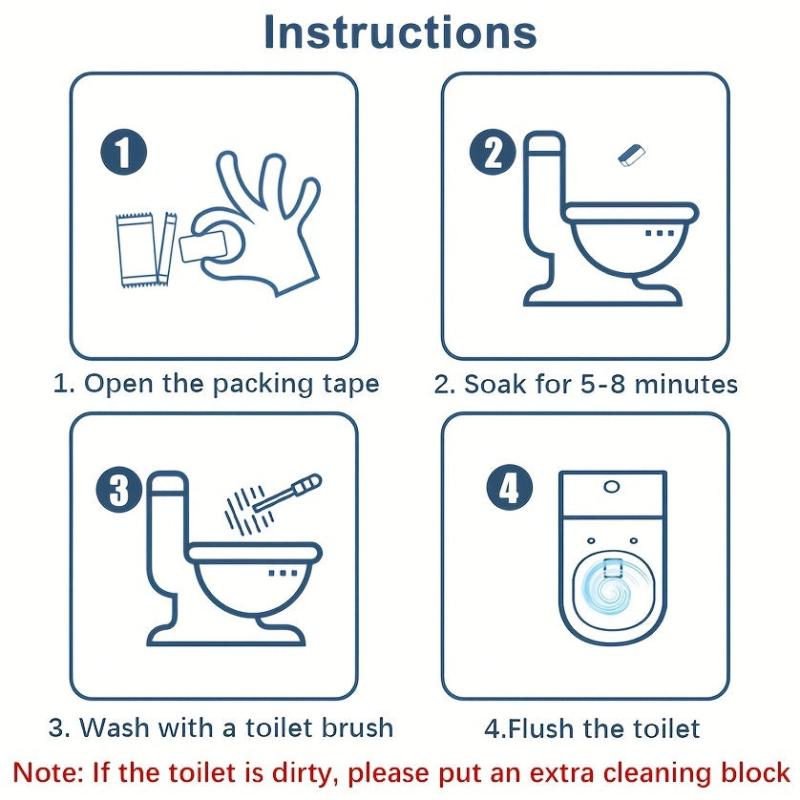 Instructions

1

1. Open the packing tape

2

2. Soak for 5-8 minutes

3

3. Wash with a toilet brush

4

4.Flush the toilet

Note: If the toilet is dirty, please put an extra cleaning block