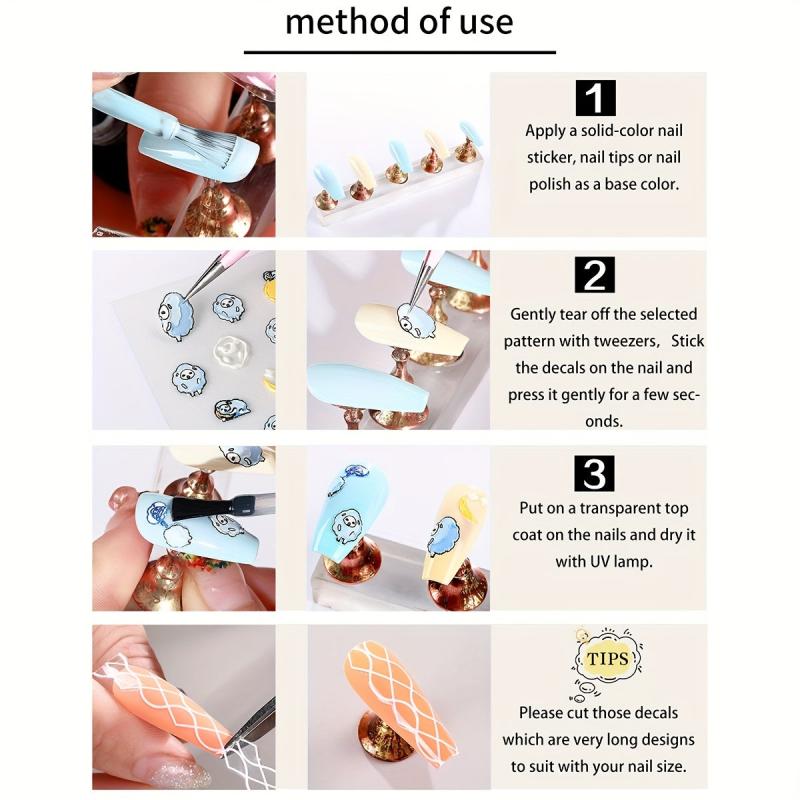 method of use

1

Apply a solid-color nail sticker, nail tips or nail polish as a base color.

2

Gently tear off the selected pattern with tweezers, Stick the decals on the nail and press it gently for a few seconds.

3

Put on a transparent top coat on the nails and dry it with UV lamp.

TIPS

Please cut those decals which are very long designs to suit with your nail size.