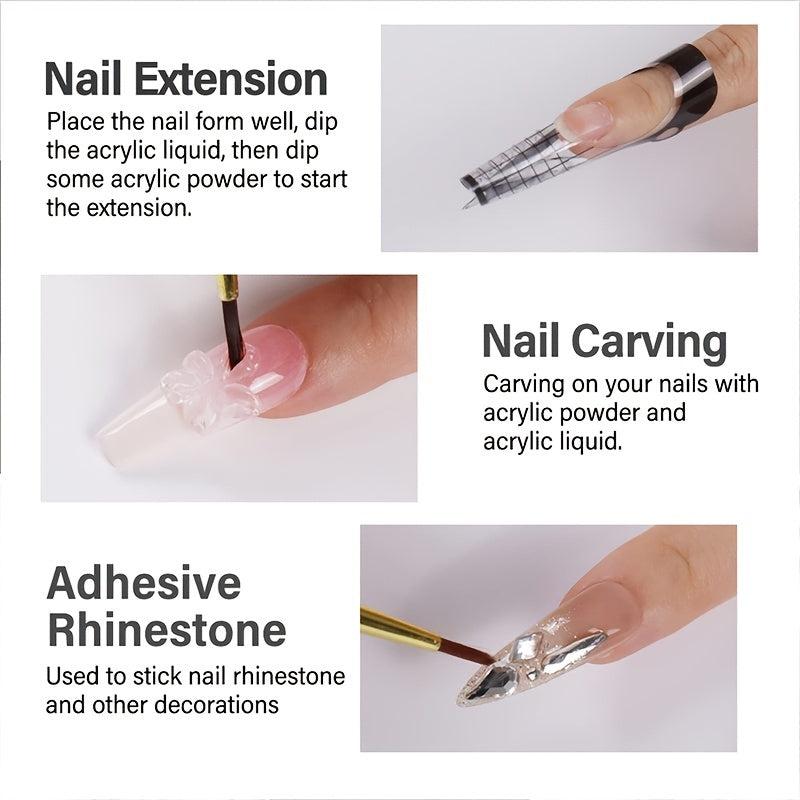 Nail Extension
Place the nail form well, dip the acrylic liquid, then dip some acrylic powder to start the extension.

Nail Carving
Carving on your nails with acrylic powder and acrylic liquid.

Adhesive Rhinestone
Used to stick nail rhinestone and other decorations