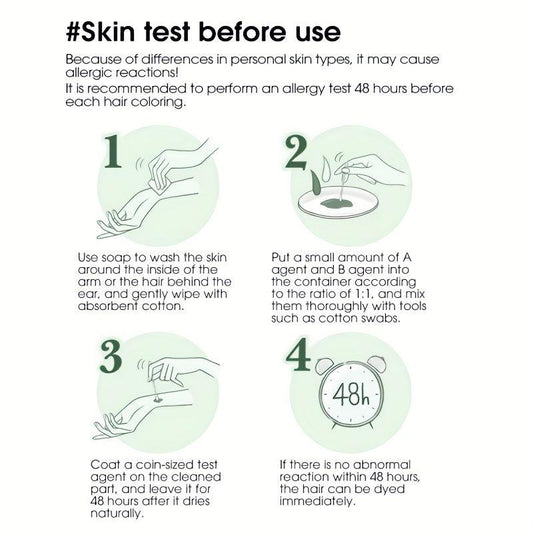 #Skin test before use

Because of differences in personal skin types, it may cause allergic reactions!
It is recommended to perform an allergy test 48 hours before each hair coloring.

1

Use soap to wash the skin around the inside of the arm or the hair behind the ear, and gently wipe with absorbent cotton.

2

Put a small amount of A agent and B agent into the container according to the ratio of 1:1, and mix them thoroughly with tools such as cotton swabs.

3

Coat a coin-sized test agent on the cleaned part, and leave it for 48 hours after it dries naturally.

4

48h

If there is no abnormal reaction within 48 hours, the hair can be dyed immediately.