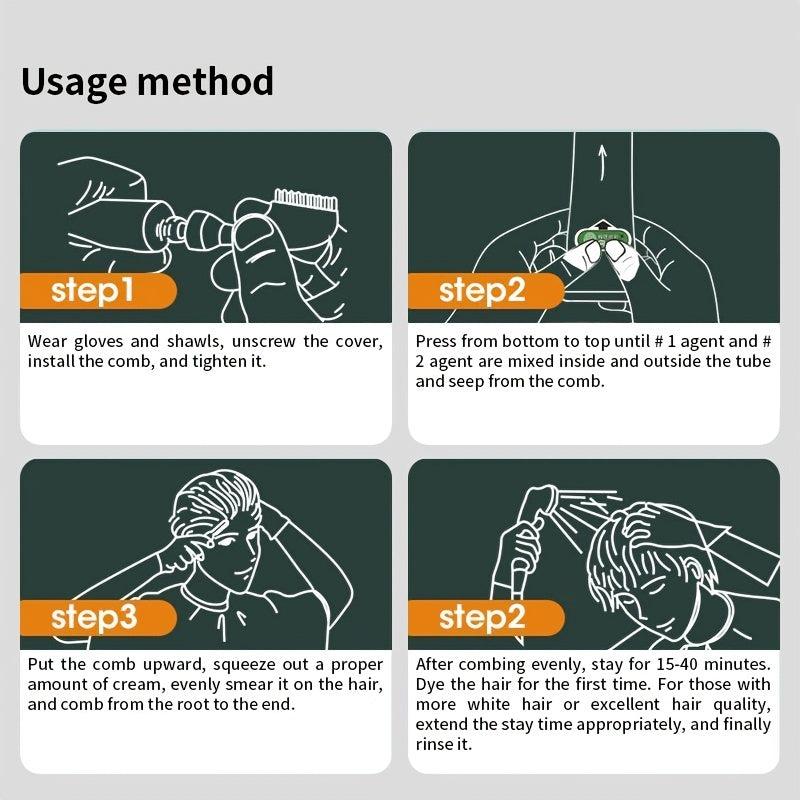 Usage method

step1

Wear gloves and shawls, unscrew the cover, install the comb, and tighten it.

step2

Press from bottom to top until # 1 agent and # 2 agent are mixed inside and outside the tube and seep from the comb.

step3

Put the comb upward, squeeze out a proper amount of cream, evenly smear it on the hair, and comb from the root to the end.

step2

After combing evenly, stay for 15-40 minutes. Dye the hair for the first time. For those with more white hair or excellent hair quality, extend the stay time appropriately, and finally rinse it.