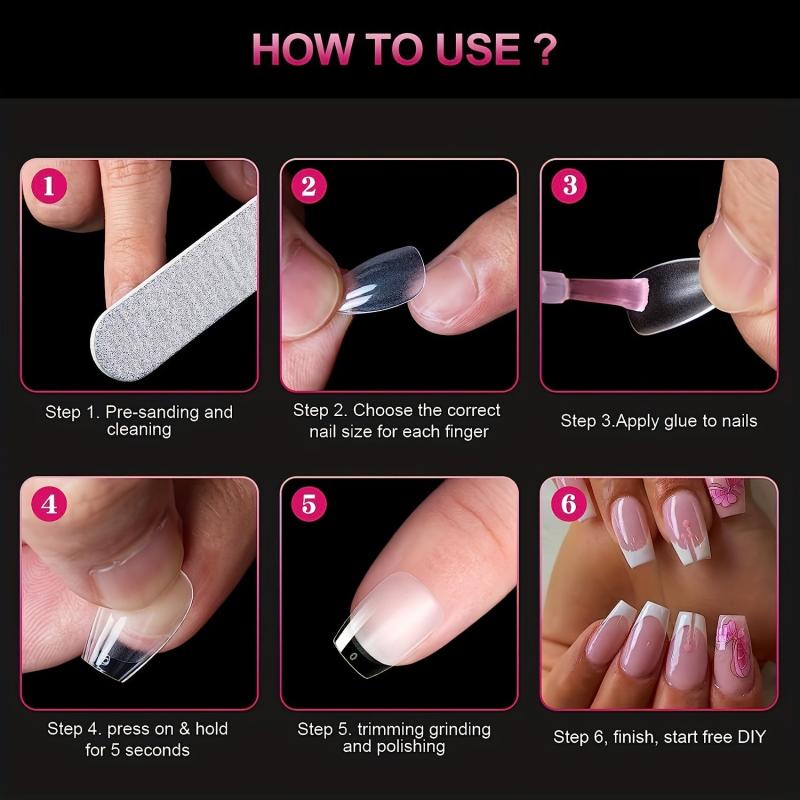 HOW TO USE ?

1

Step 1. Pre-sanding and cleaning

2

Step 2. Choose the correct nail size for each finger

3

Step 3.Apply glue to nails

4

Step 4. press on & hold for 5 seconds

5

Step 5. trimming grinding and polishing

6

Step 6, finish, start free DIY