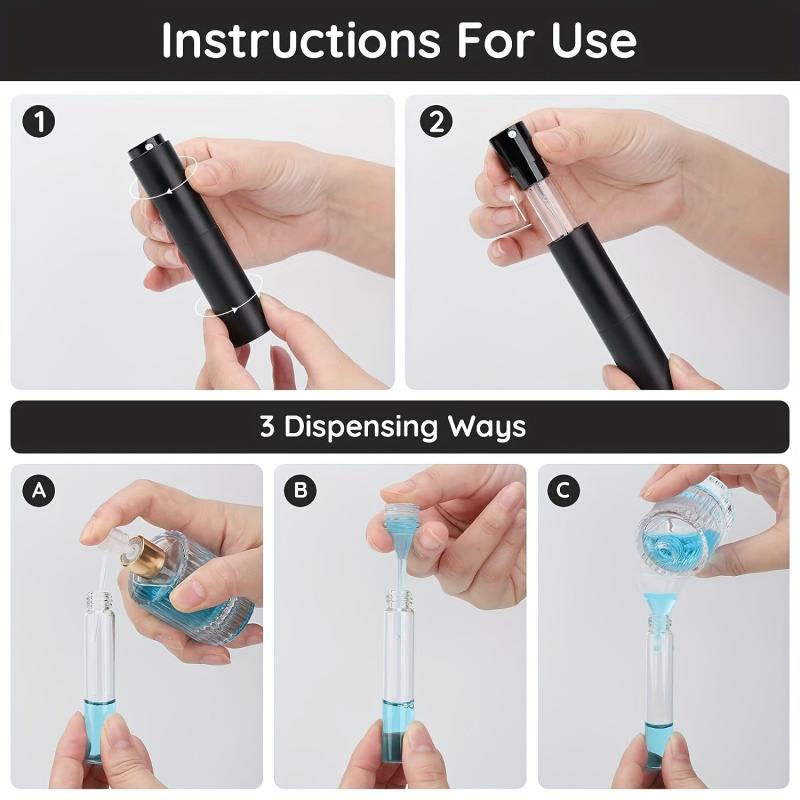 Instructions For Use

1

2

3 Dispensing Ways

A

B

C