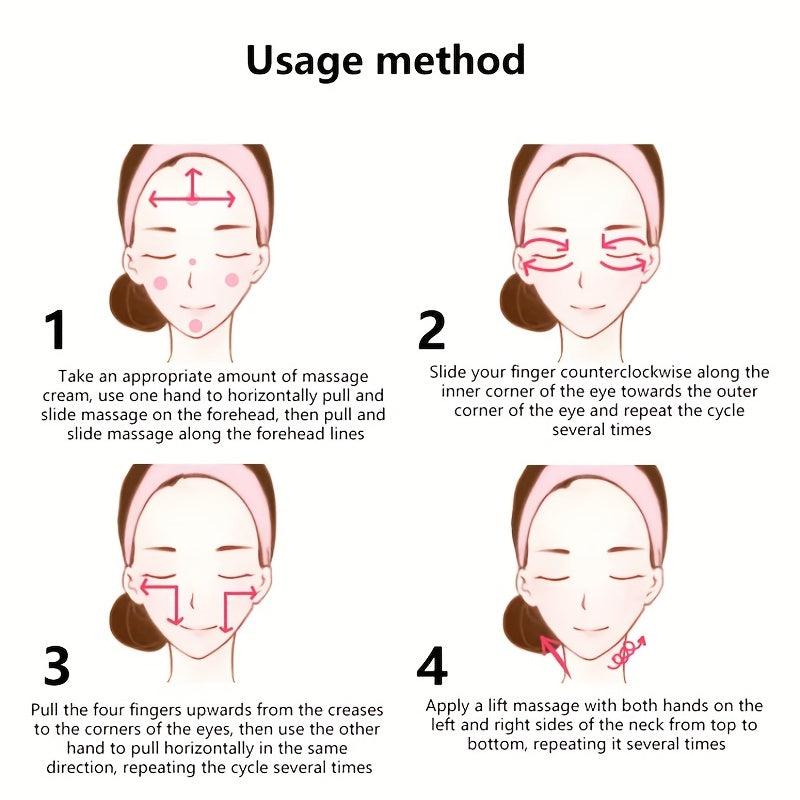 Usage method

1

Take an appropriate amount of massage cream, use one hand to horizontally pull and slide massage on the forehead, then pull and slide massage along the forehead lines

2

Slide your finger counterclockwise along the inner corner of the eye towards the outer corner of the eye and repeat the cycle several times

3

Pull the four fingers upwards from the creases to the corners of the eyes, then use the other hand to pull horizontally in the same direction, repeating the cycle several times

4

Apply a lift massage with both hands on the left and right sides of the neck from top to bottom, repeating it several times