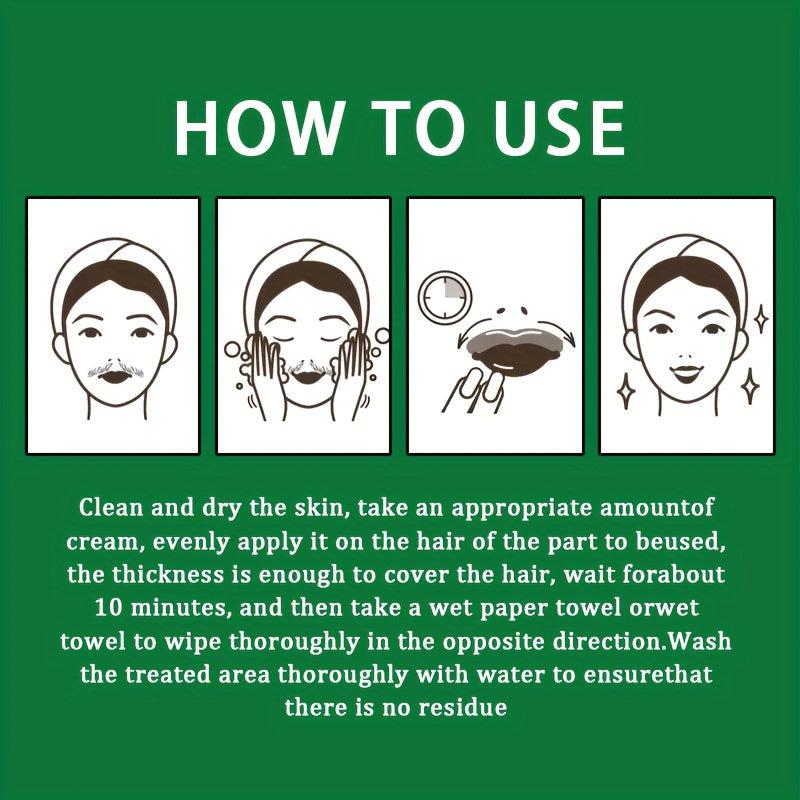 HOW TO USE

Clean and dry the skin, take an appropriate amountof cream, evenly apply it on the hair of the part to beused, the thickness is enough to cover the hair, wait forabout 10 minutes, and then take a wet paper towel orwet towel to wipe thoroughly in the opposite direction.Wash the treated area thoroughly with water to ensurethat there is no residue