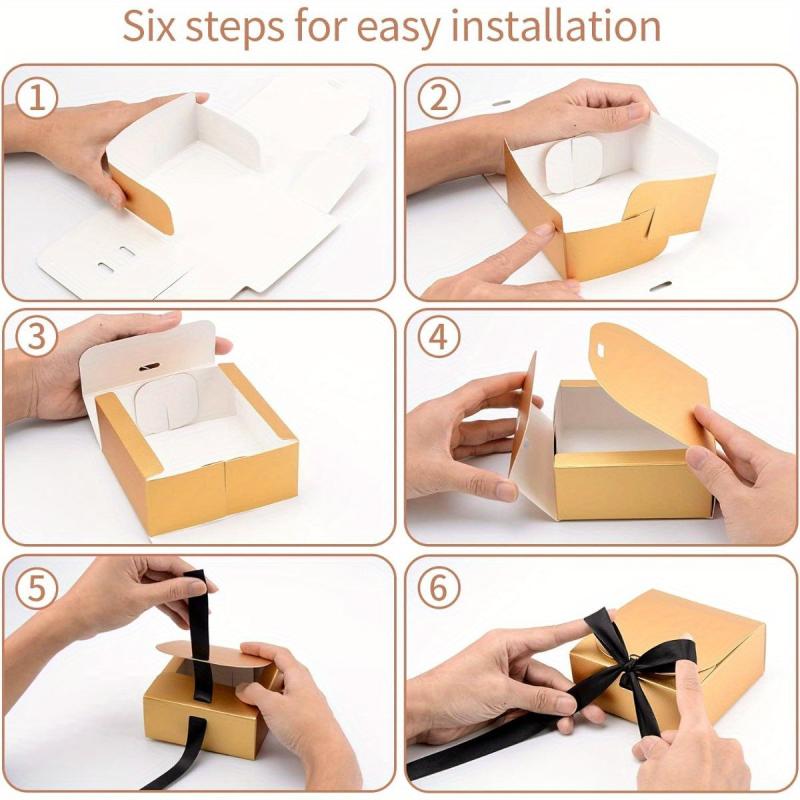 Six steps for easy installation

1

2

3

4

5

6