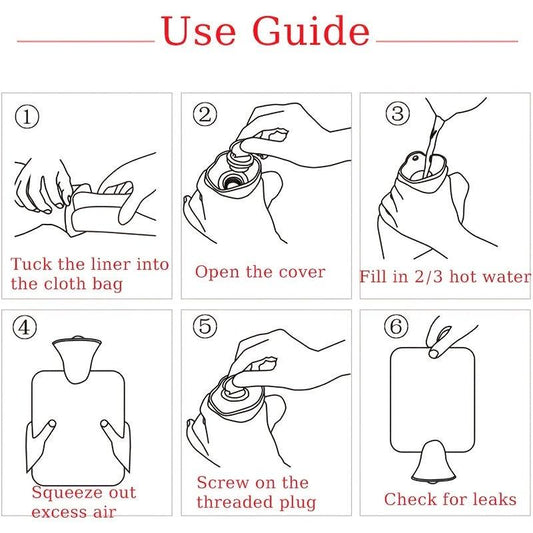 Use Guide

①
Tuck the liner into the cloth bag

②
Open the cover

③
Fill in 2/3 hot water

④
Squeeze out excess air

⑤
Screw on the threaded plug

⑥
Check for leaks