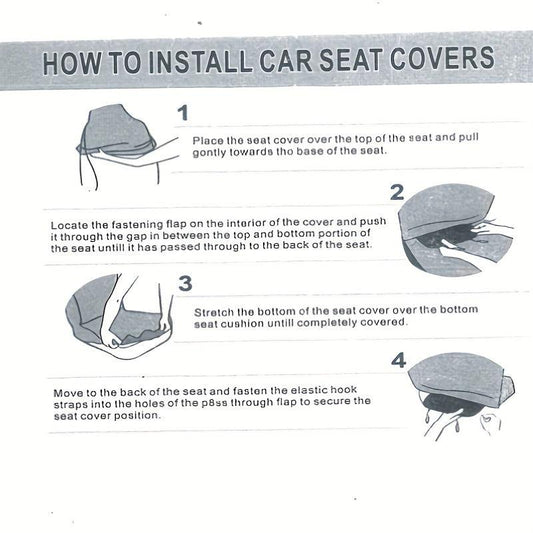 HOW TO INSTALL CAR SEAT COVERS

1

Place the seat cover over the top of the seat and pull gontly towards tho base of the seat.

2

Locate the fastening flap on the interior of the cover and push it through the gap in between the top and bottom portion of the seat untill it has passed through to the back of the seat.

3

Stretch the bottom of the seat cover over the bottom seat cushion untill completely covered.

4

Move to the back of the seat and fasten the elastic hook straps into the holes of the p8ss through flap to secure the seat cover position.