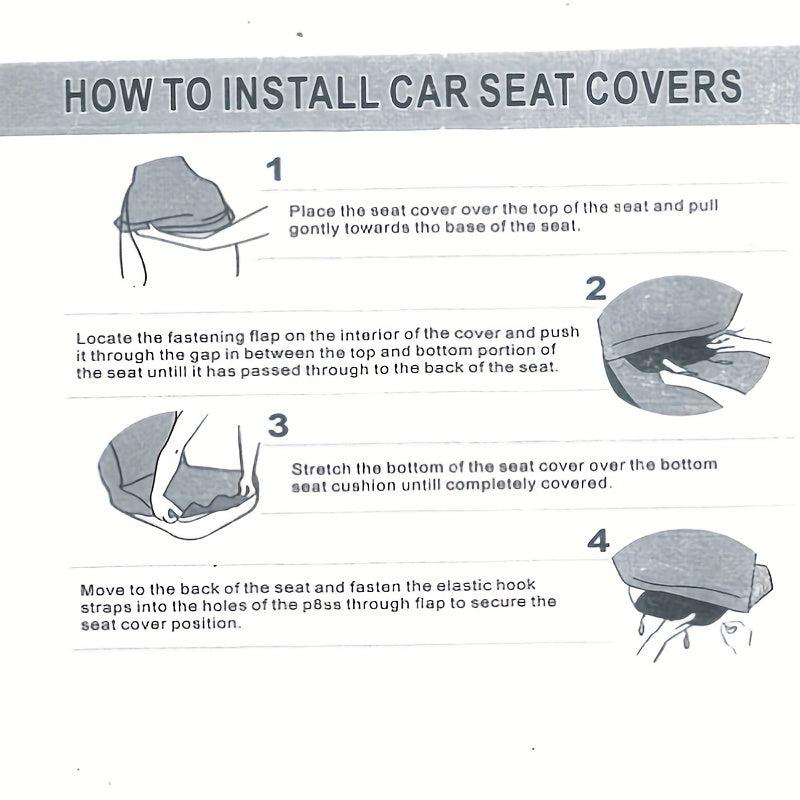 HOW TO INSTALL CAR SEAT COVERS

1

Place the seat cover over the top of the seat and pull gontly towards tho base of the seat.

2

Locate the fastening flap on the interior of the cover and push it through the gap in between the top and bottom portion of the seat untill it has passed through to the back of the seat.

3

Stretch the bottom of the seat cover over the bottom seat cushion untill completely covered.

4

Move to the back of the seat and fasten the elastic hook straps into the holes of the p8ss through flap to secure the seat cover position.