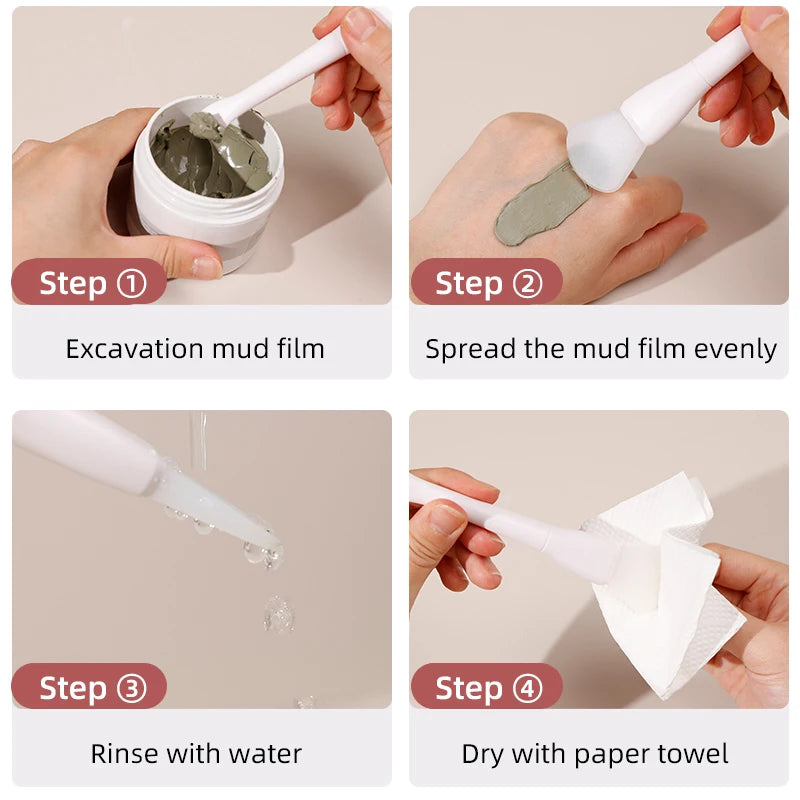 Step ①

Excavation mud film

Step ②

Spread the mud film evenly

Step ③

Rinse with water

Step ④

Dry with paper towel