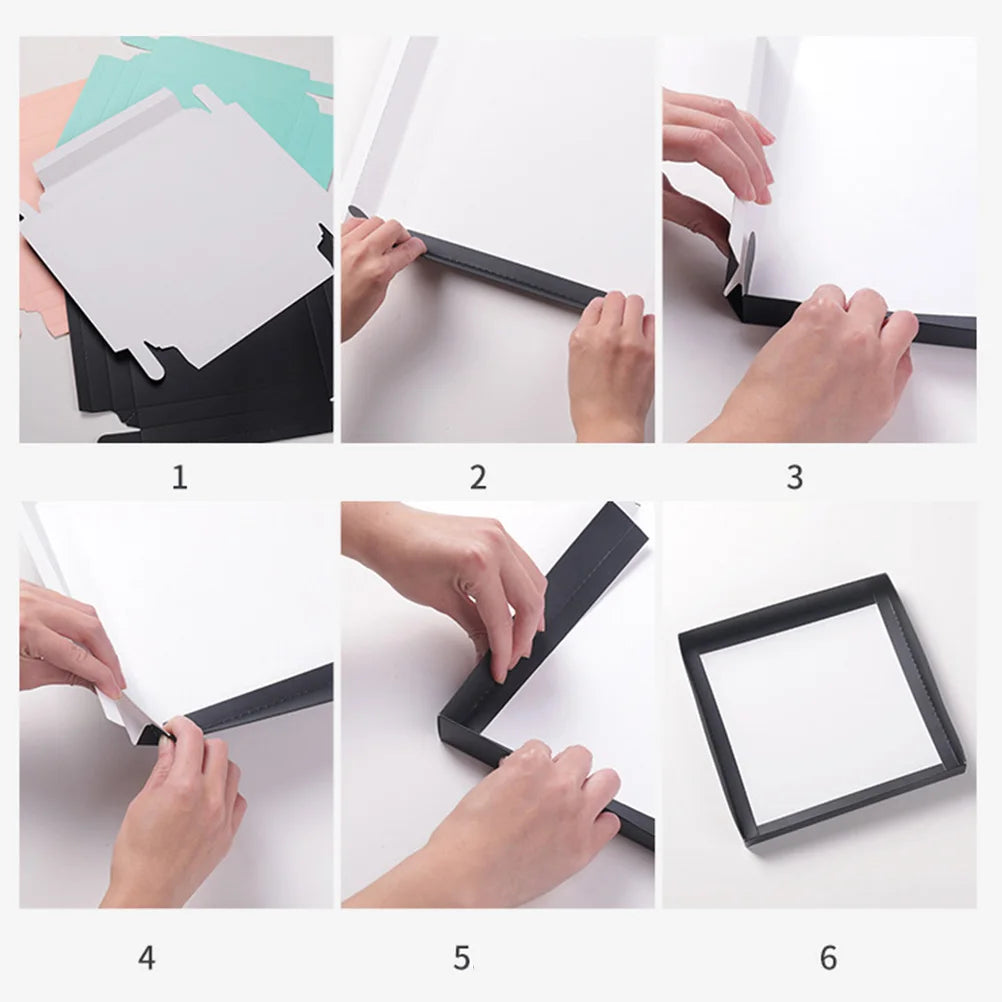 1 2 3

4 5 6