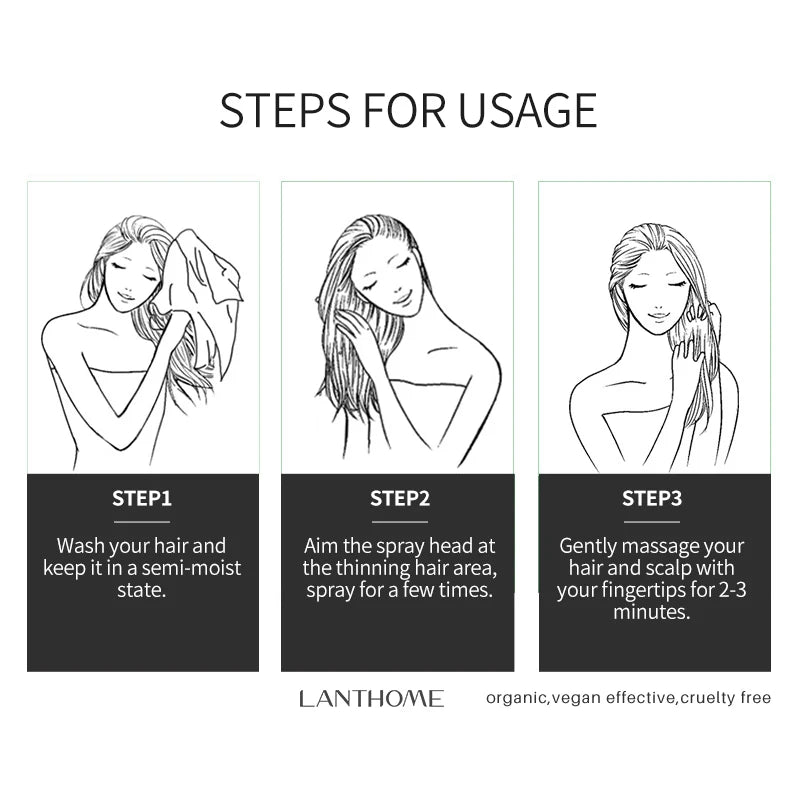 STEPS FOR USAGE

STEP1

Wash your hair and keep it in a semi-moist state.

STEP2

Aim the spray head at the thinning hair area, spray for a few times.

STEP3

Gently massage your hair and scalp with your fingertips for 2-3 minutes.

LANTHOME

organic,vegan effective,cruelty free