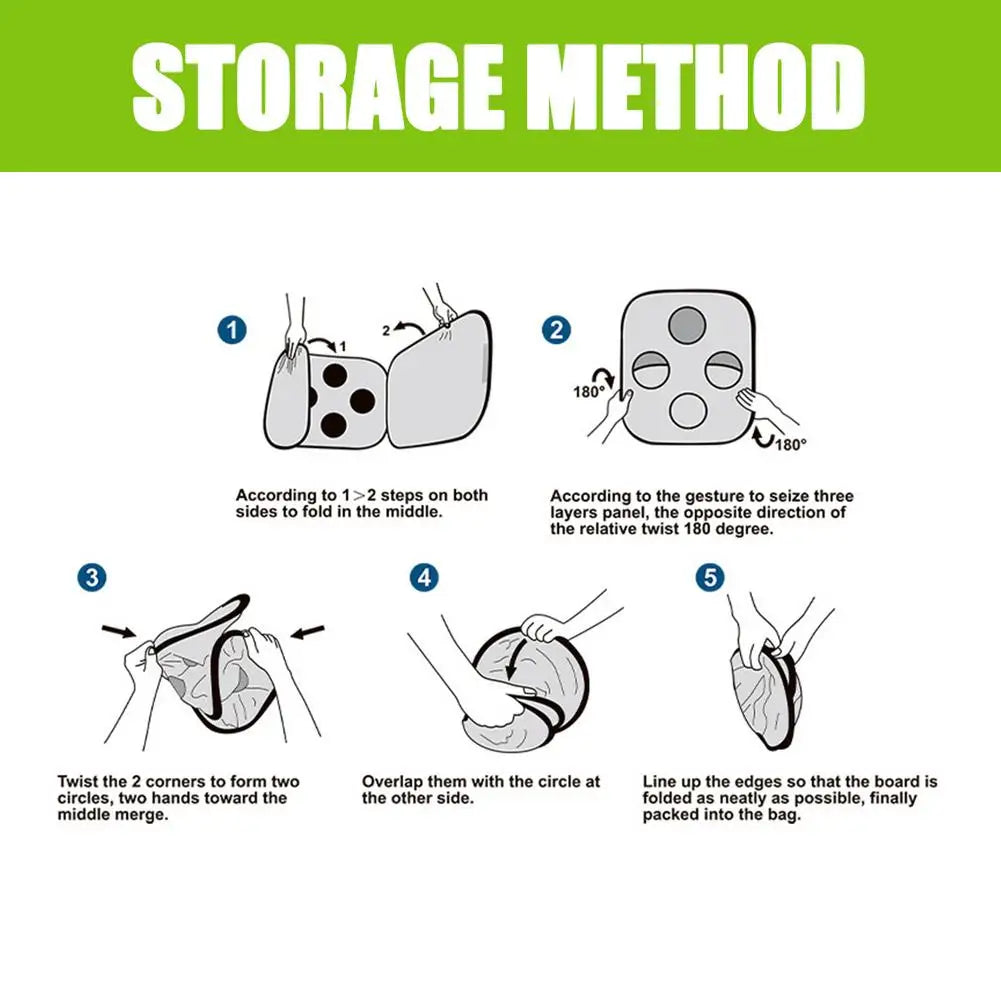 STORAGE METHOD

1

1

2

According to 1>2 steps on both sides to fold in the middle.

2

180°

180°

According to the gesture to seize three layers panel, the opposite direction of the relative twist 180 degree.

3

Twist the 2 corners to form two circles, two hands toward the middle merge.

4

Overlap them with the circle at the other side.

5

Line up the edges so that the board is folded as neatly as possible, finally packed into the bag.