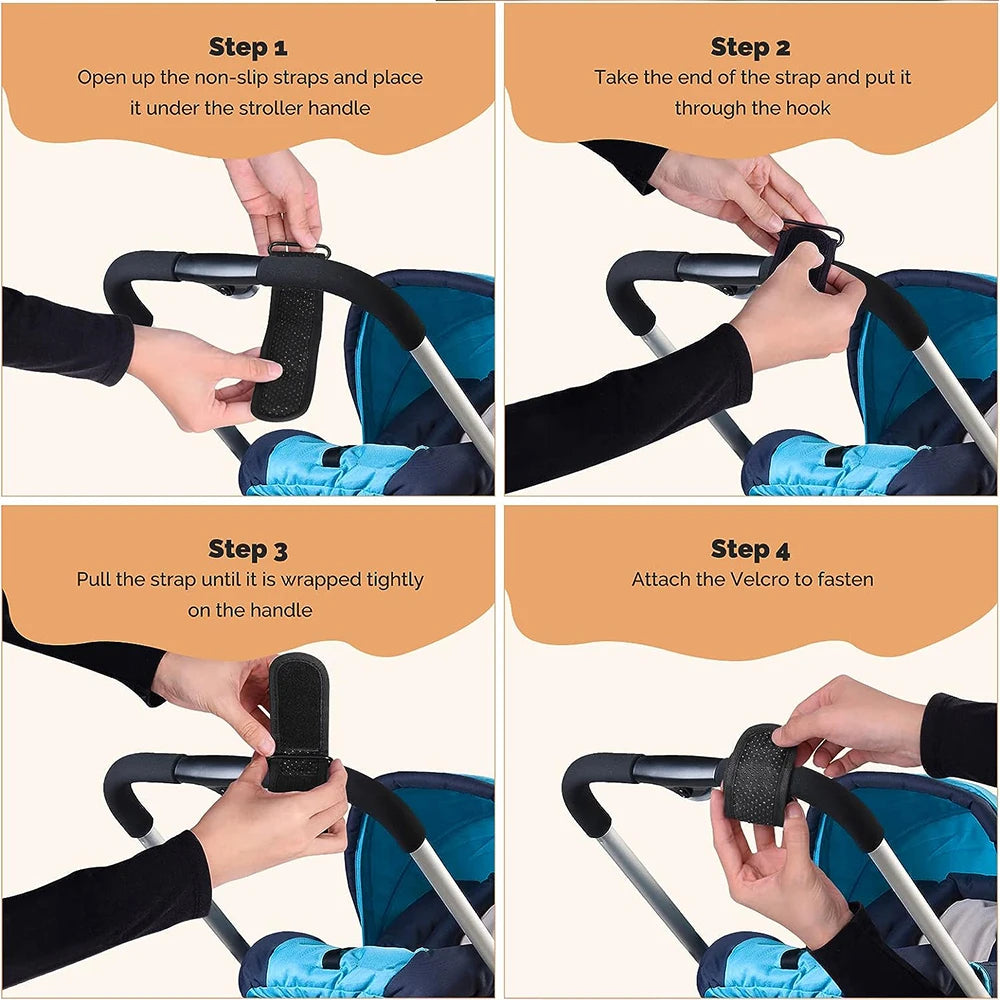 Step 1
Open up the non-slip straps and place it under the stroller handle

Step 2
Take the end of the strap and put it through the hook

Step 3
Pull the strap until it is wrapped tightly on the handle

Step 4
Attach the Velcro to fasten