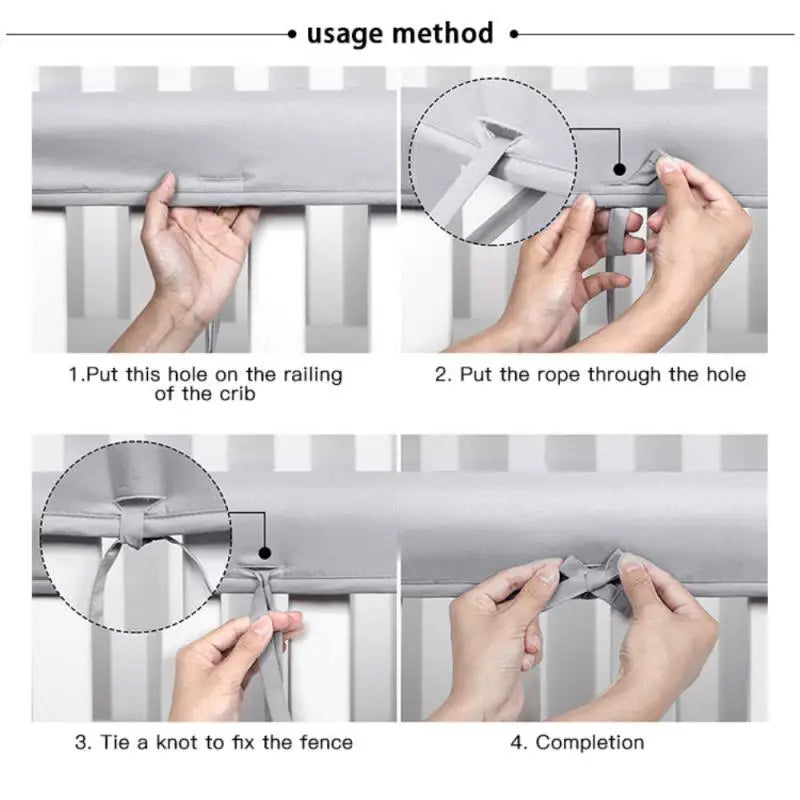 usage method

1.Put this hole on the railing of the crib

2. Put the rope through the hole

3. Tie a knot to fix the fence

4. Completion