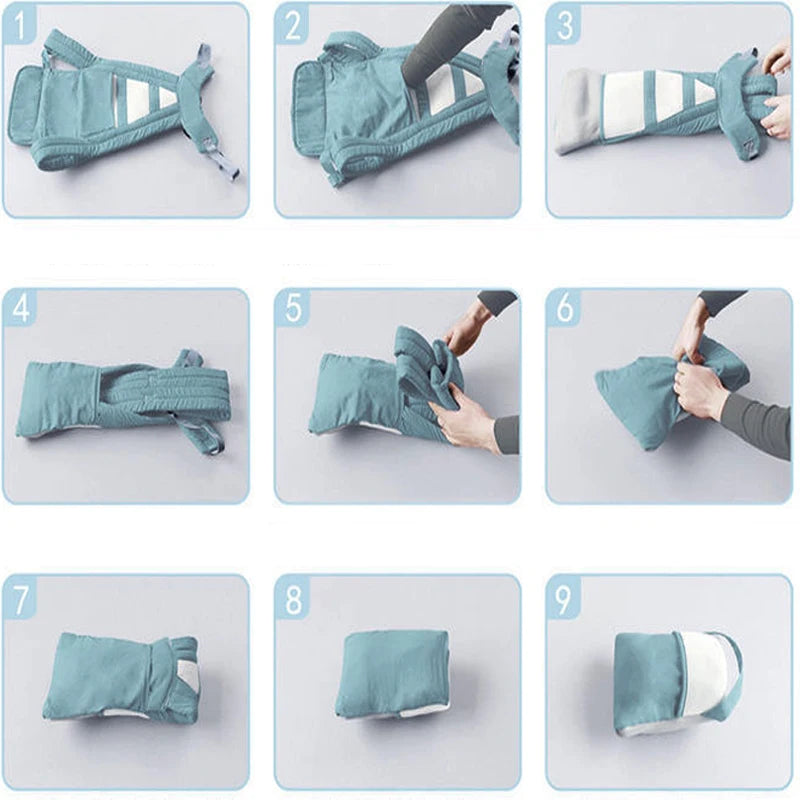 1

2

3

4

5

6

7

8

9