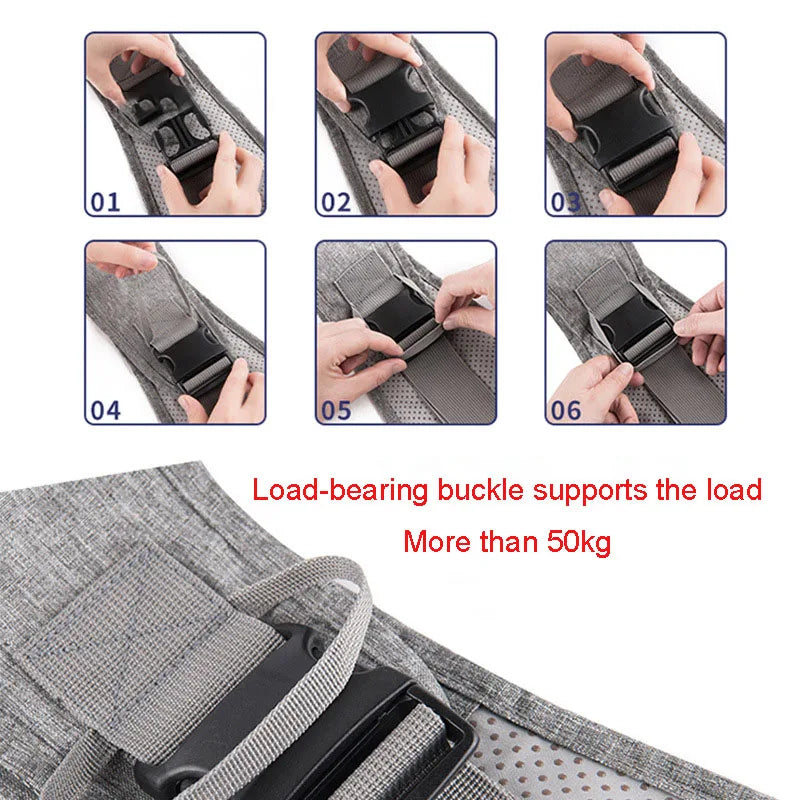 01

02

03

04

05

06

Load-bearing buckle supports the load

More than 50kg