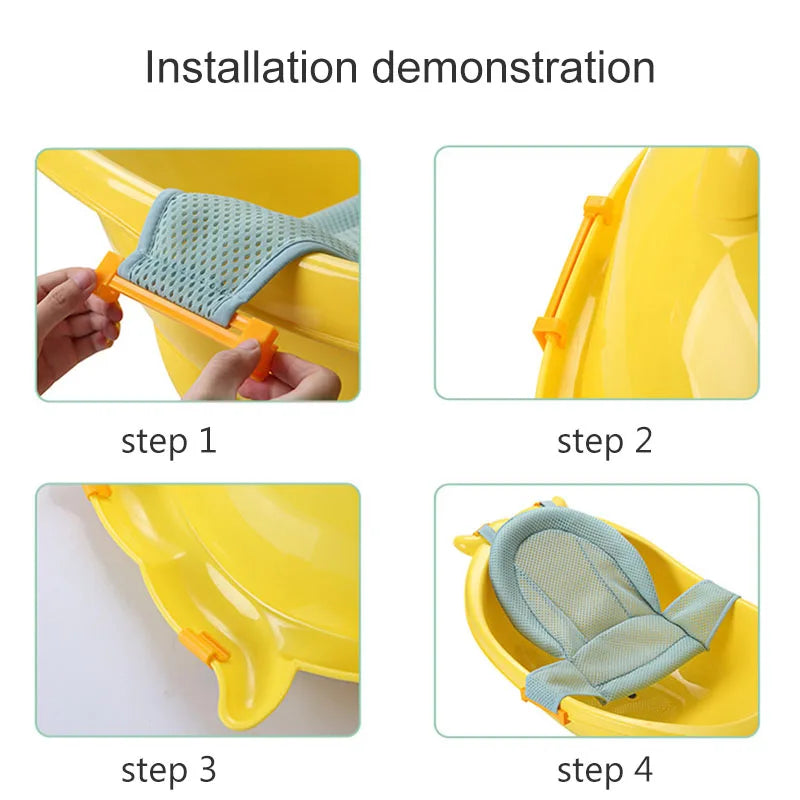 Installation demonstration

step 1

step 2

step 3

step 4