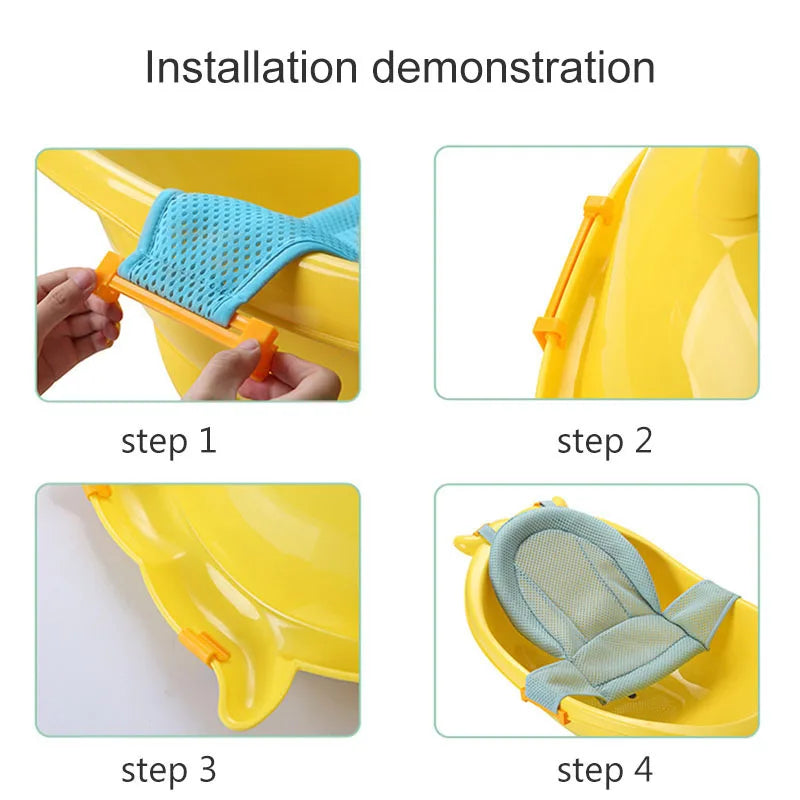 Installation demonstration

step 1

step 2

step 3

step 4