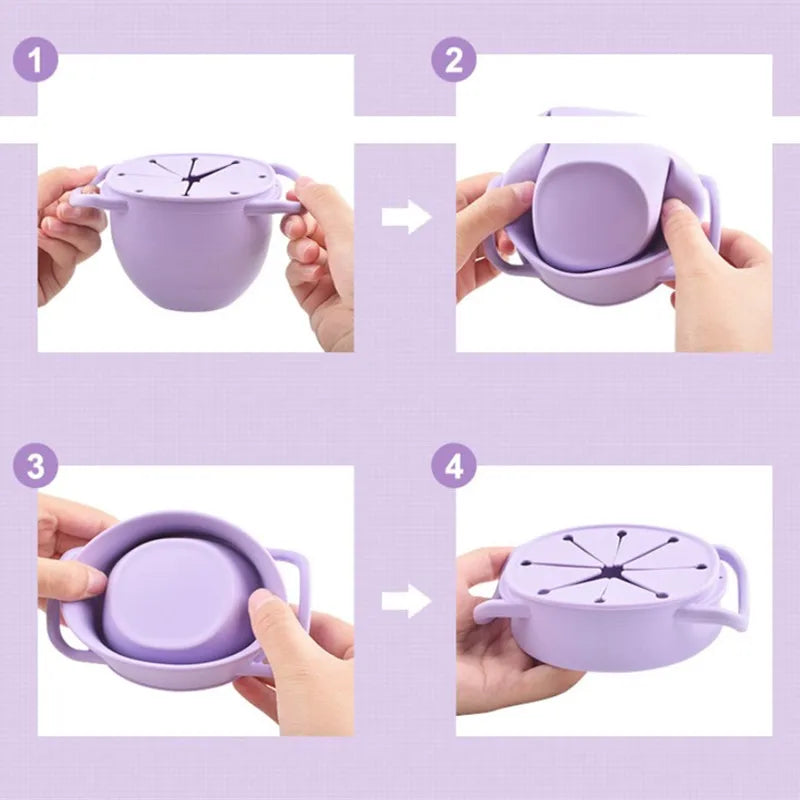 1

2

3

4