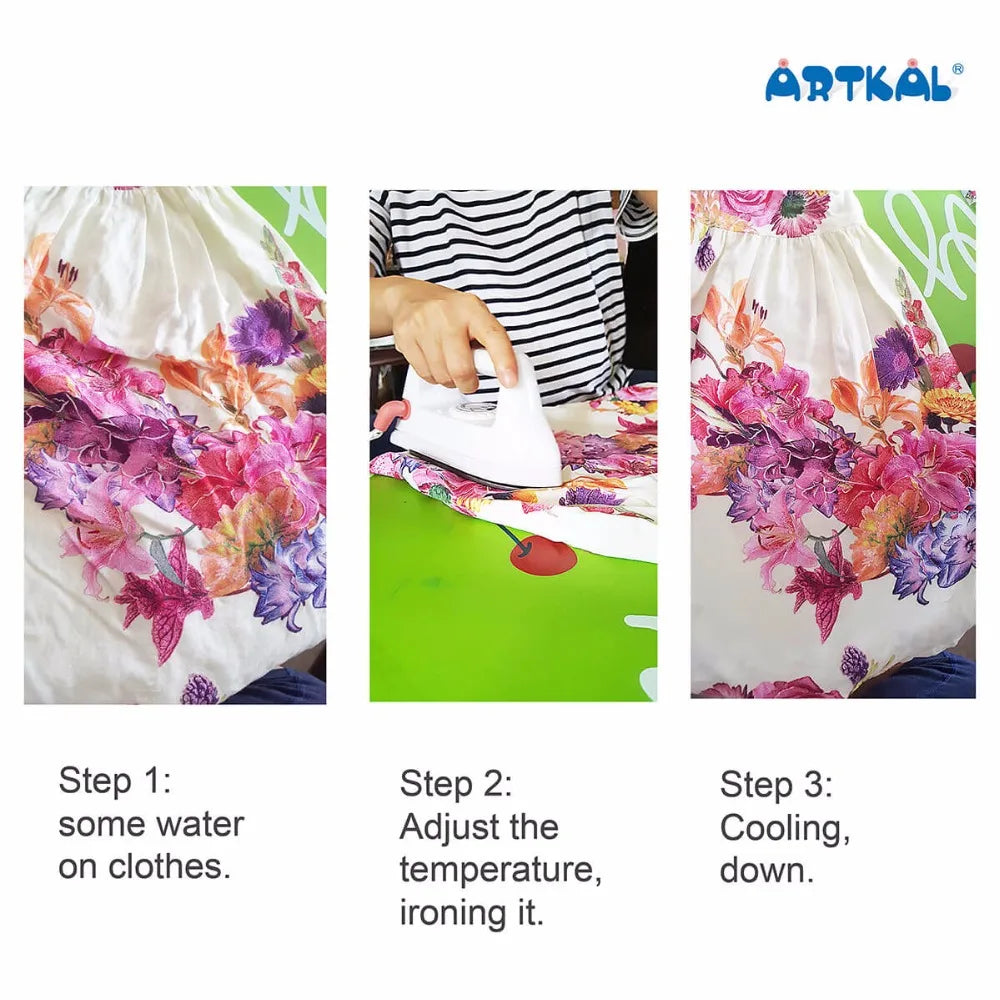 ARTKAL®

Step 1:
some water on clothes.

Step 2:
Adjust the temperature, ironing it.

Step 3:
Cooling, down.