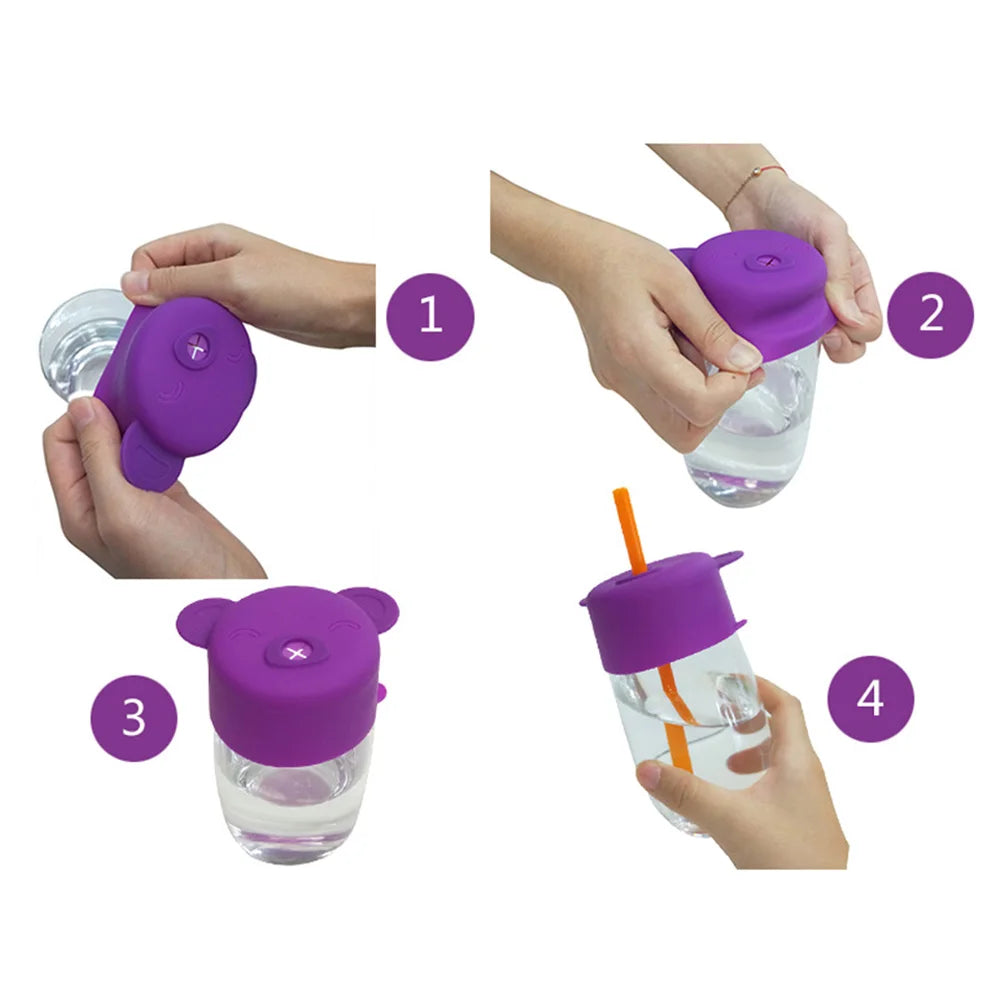 1

2

3

4