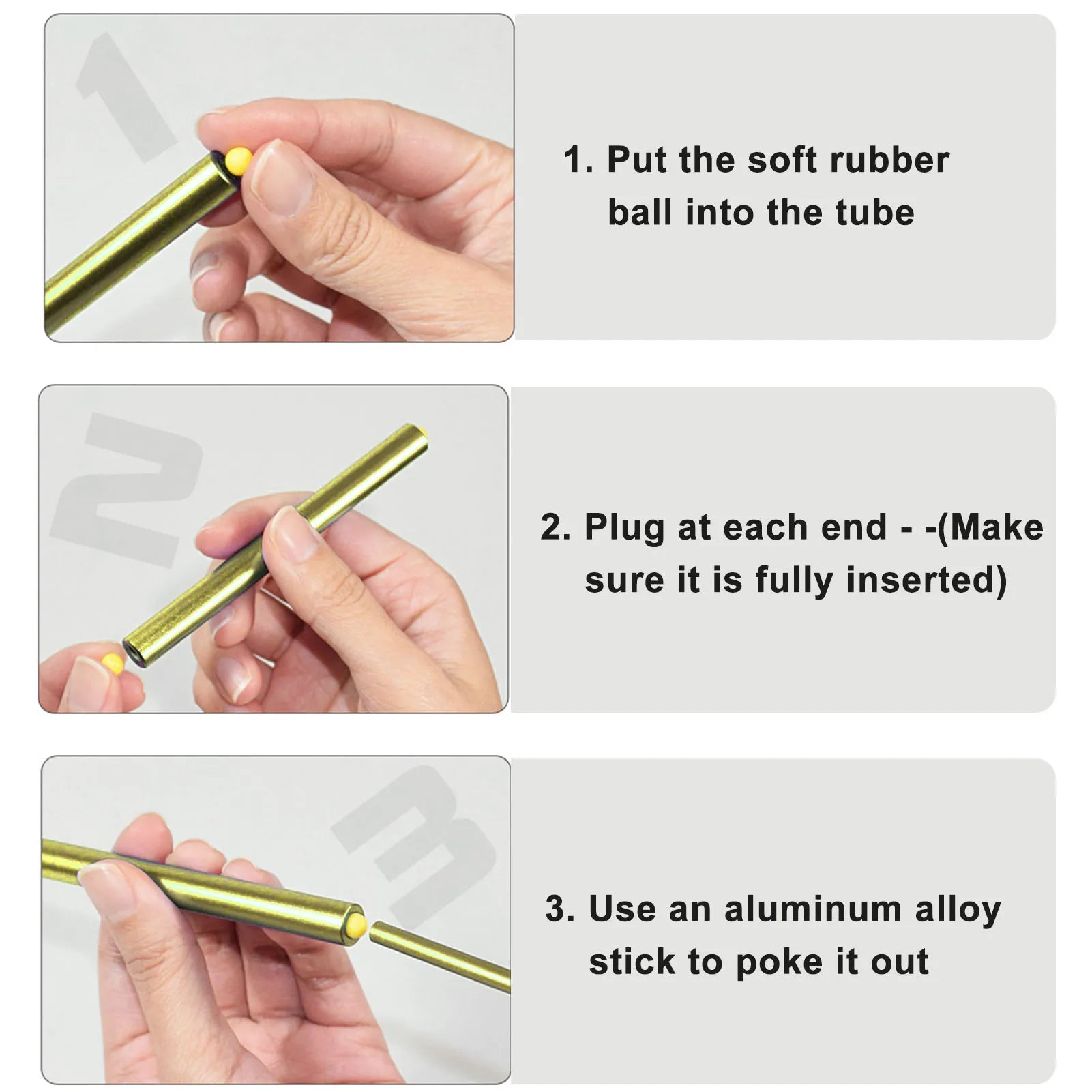 1

1. Put the soft rubber ball into the tube

2

2. Plug at each end - -(Make sure it is fully inserted)

3

3. Use an aluminum alloy stick to poke it out