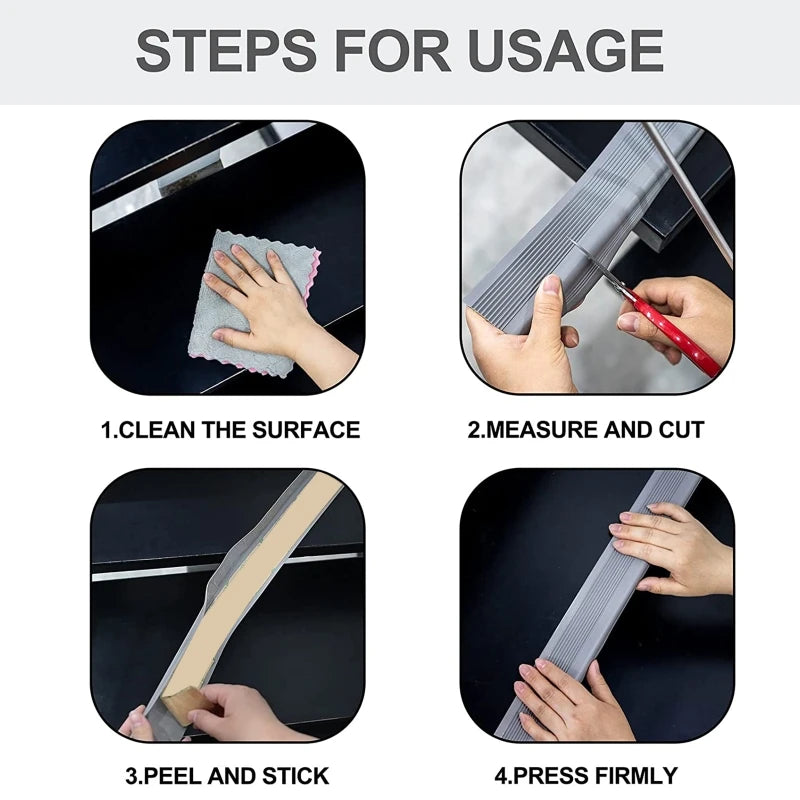 STEPS FOR USAGE

1.CLEAN THE SURFACE

2.MEASURE AND CUT

3.PEEL AND STICK

4.PRESS FIRMLY